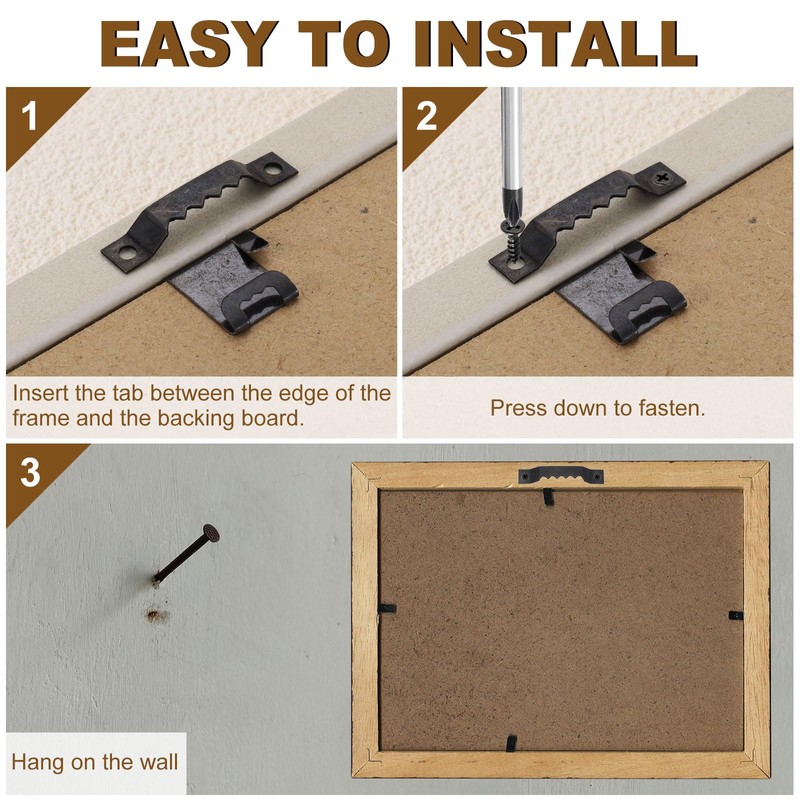 EASY TO INSTALL

1

Insert the tab between the edge of the frame and the backing board.

2

Press down to fasten.

3

Hang on the wall