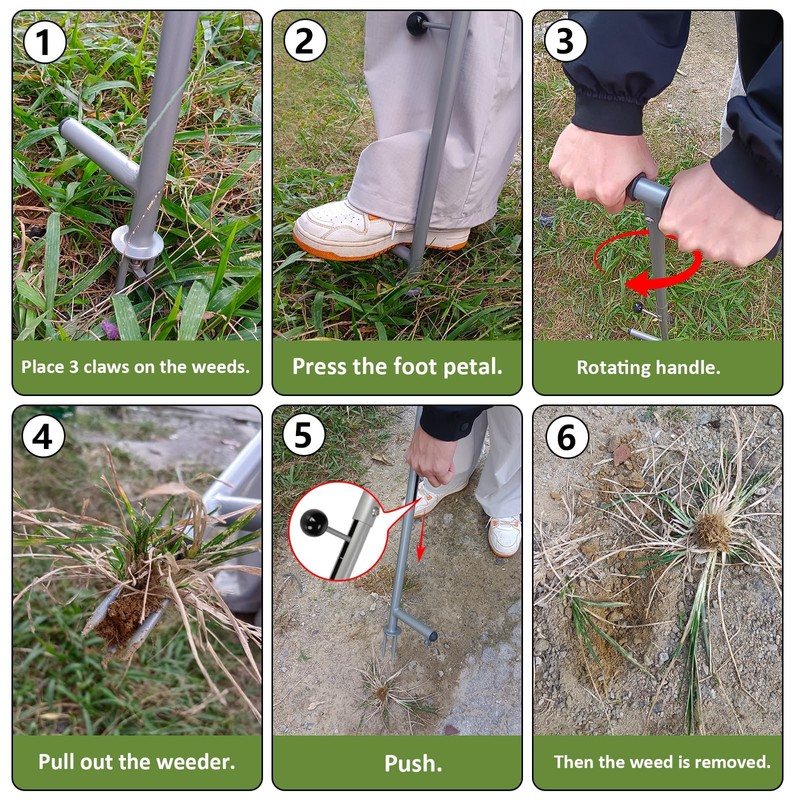 1
Place 3 claws on the weeds.

2
Press the foot petal.

3
Rotating handle.

4
Pull out the weeder.

5
Push.

6
Then the weed is removed.