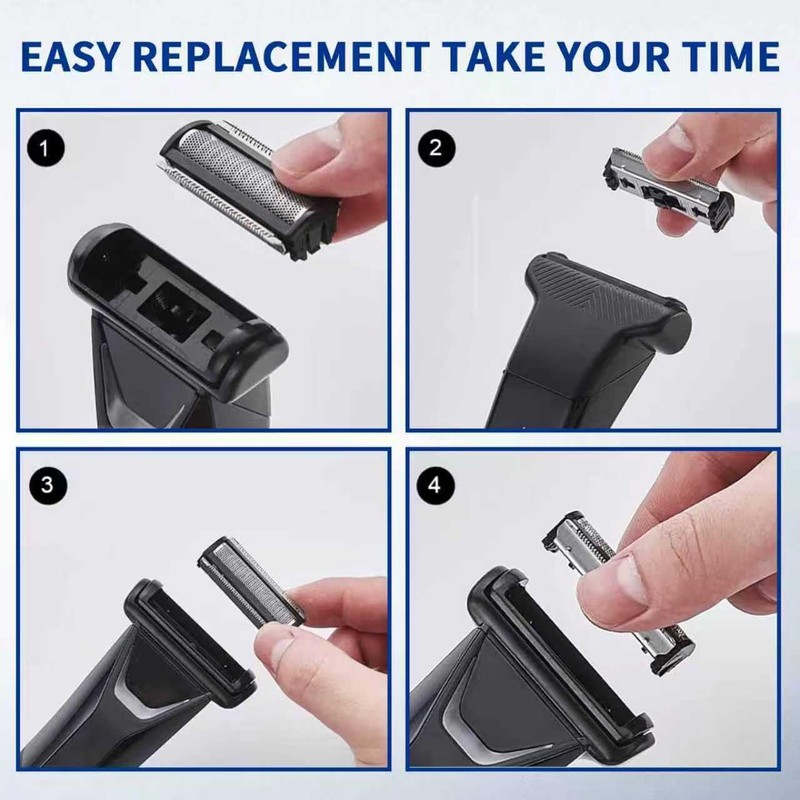 EASY REPLACEMENT TAKE YOUR TIME

1

2

3

4