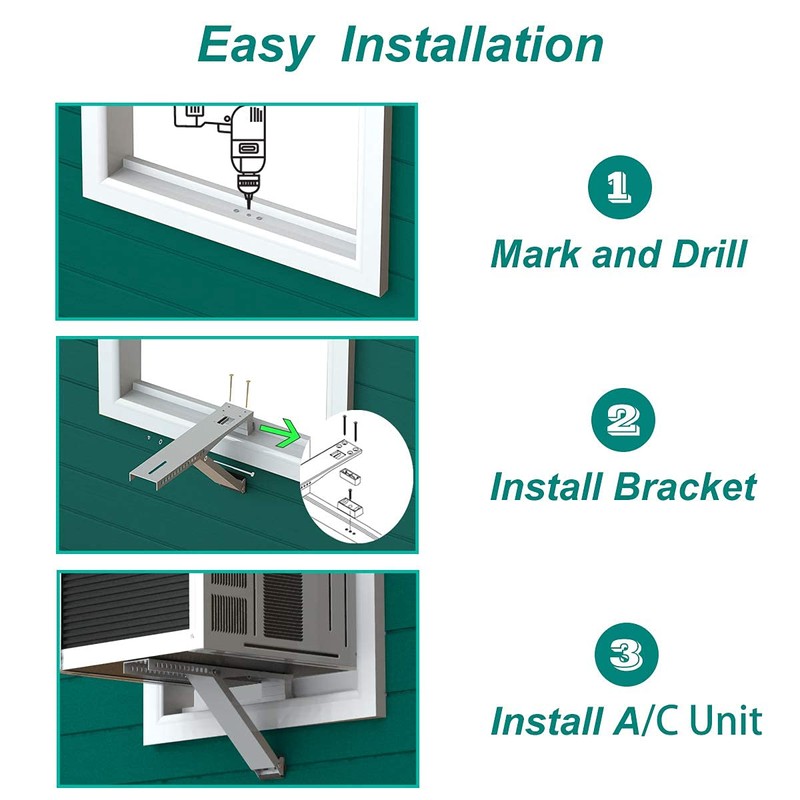 Easy Installation

1

Mark and Drill

2

Install Bracket

3

Install A/C Unit