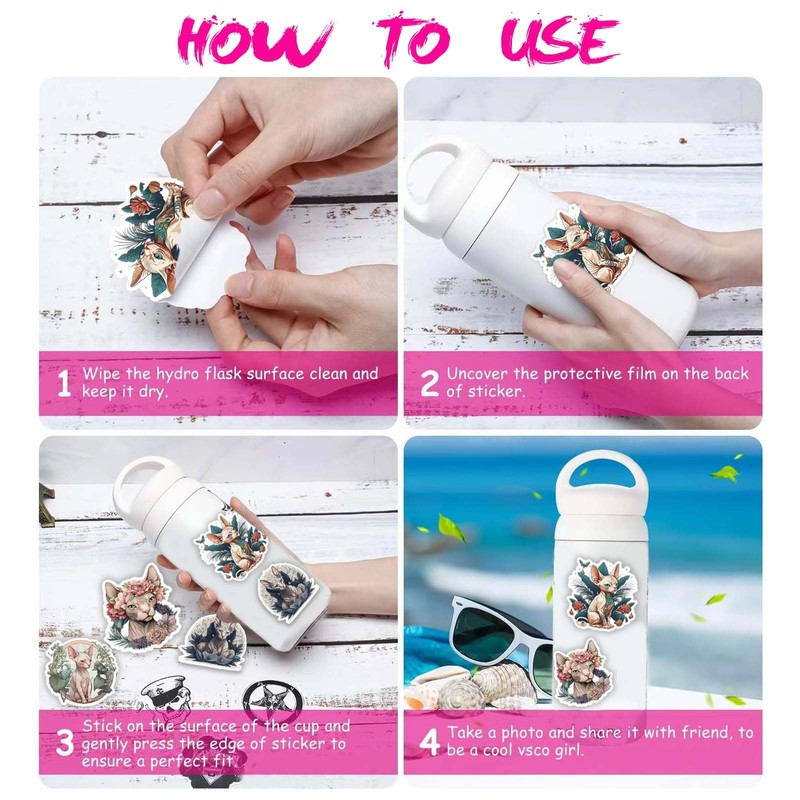 HOW TO USE

1 Wipe the hydro flask surface clean and keep it dry.

2 Uncover the protective film on the back of sticker.

3 Stick on the surface of the cup and gently press the edge of sticker to ensure a perfect fit

4 Take a photo and share it with friend, to be a cool vsco girl.