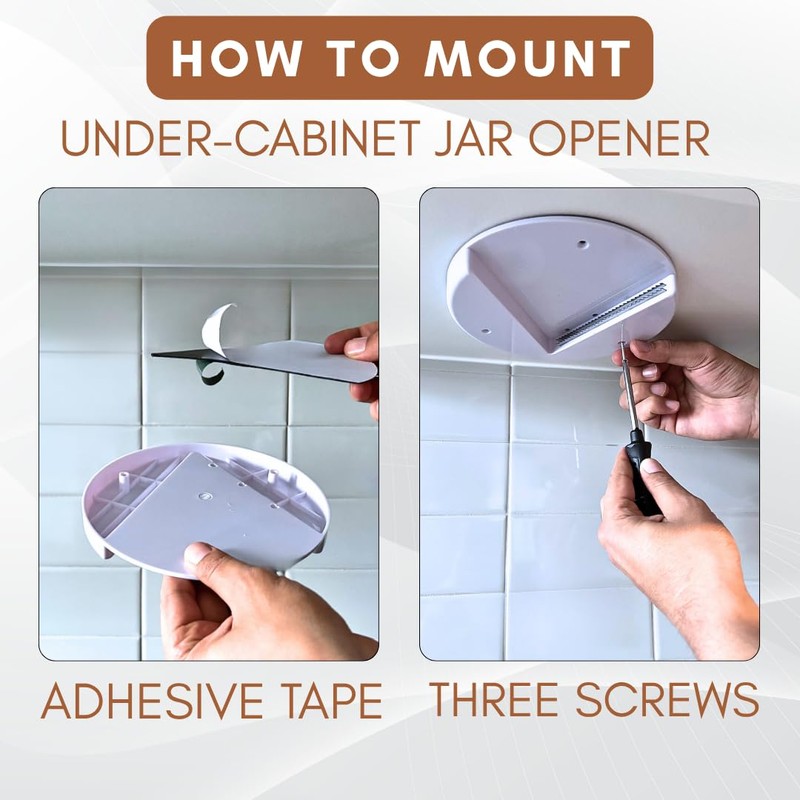 HOW TO MOUNT
UNDER-CABINET JAR OPENER

ADHESIVE TAPE

THREE SCREWS