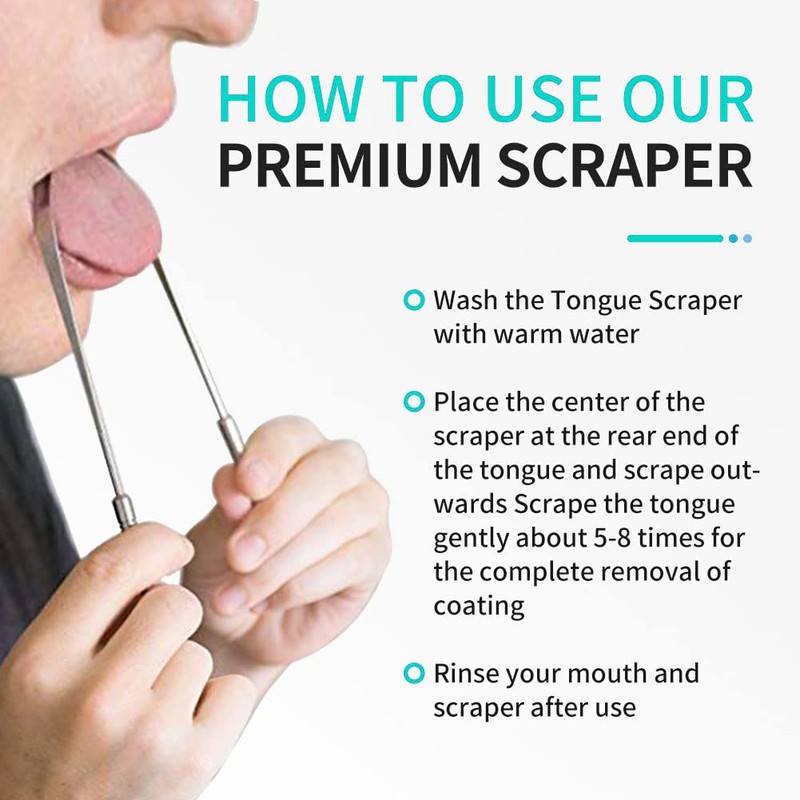 HOW TO USE OUR
PREMIUM SCRAPER

Wash the Tongue Scraper with warm water

Place the center of the scraper at the rear end of the tongue and scrape outwards Scrape the tongue gently about 5-8 times for the complete removal of coating

Rinse your mouth and scraper after use