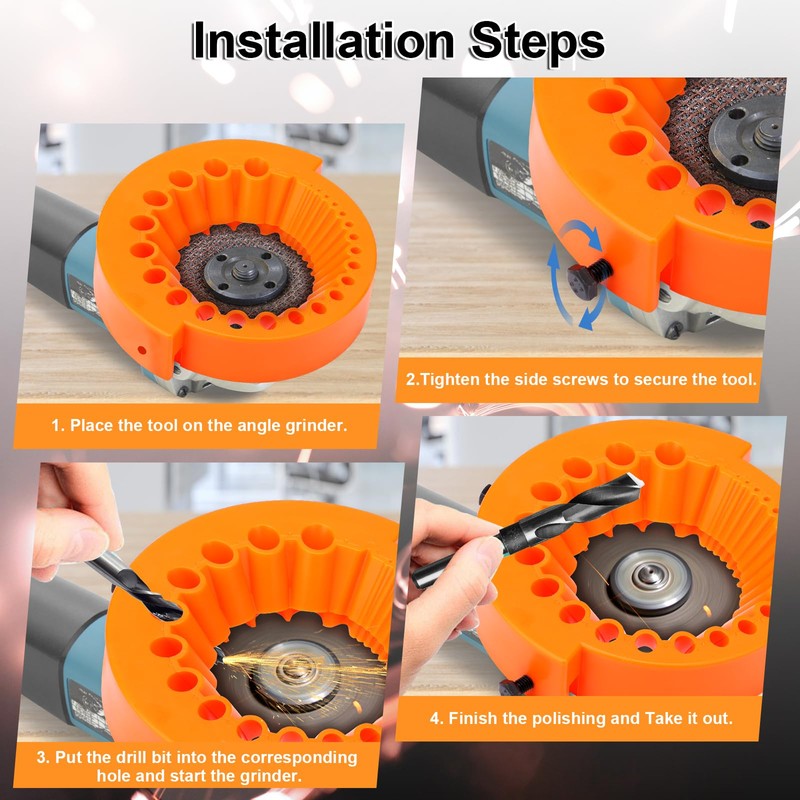 Installation Steps

1. Place the tool on the angle grinder.

2.Tighten the side screws to secure the tool.

3. Put the drill bit into the corresponding hole and start the grinder.

4. Finish the polishing and Take it out.