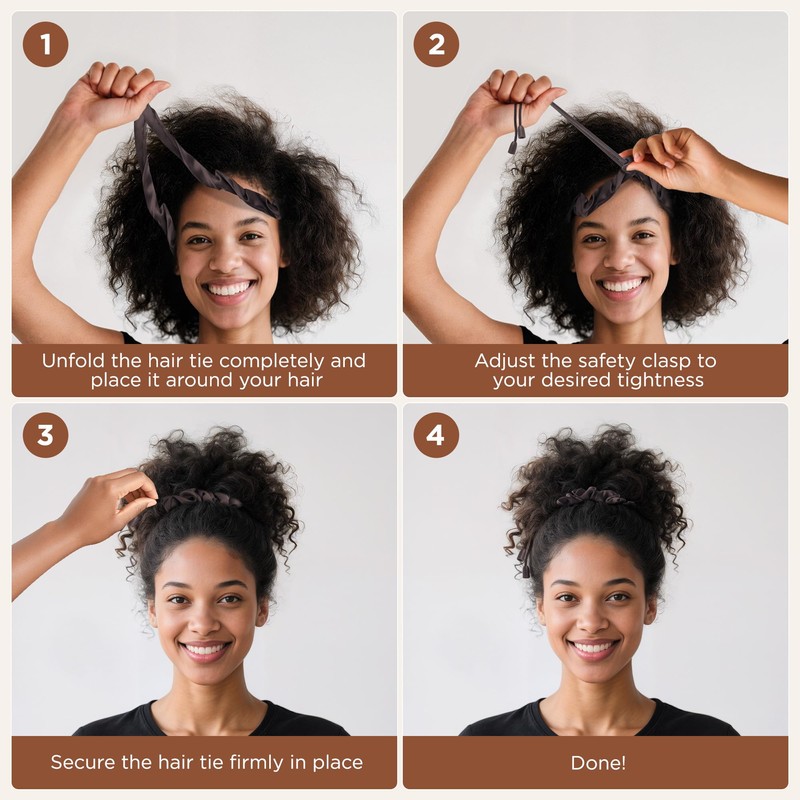 1

Unfold the hair tie completely and place it around your hair

2

Adjust the safety clasp to your desired tightness

3

Secure the hair tie firmly in place

4

Done!