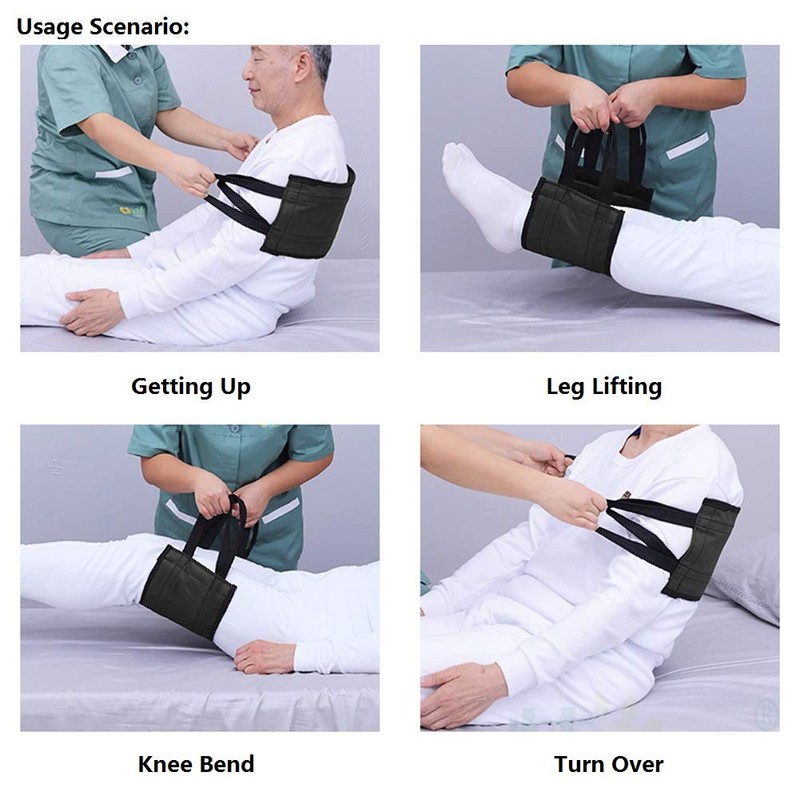 Usage Scenario:

Getting Up

Leg Lifting

Knee Bend

Turn Over