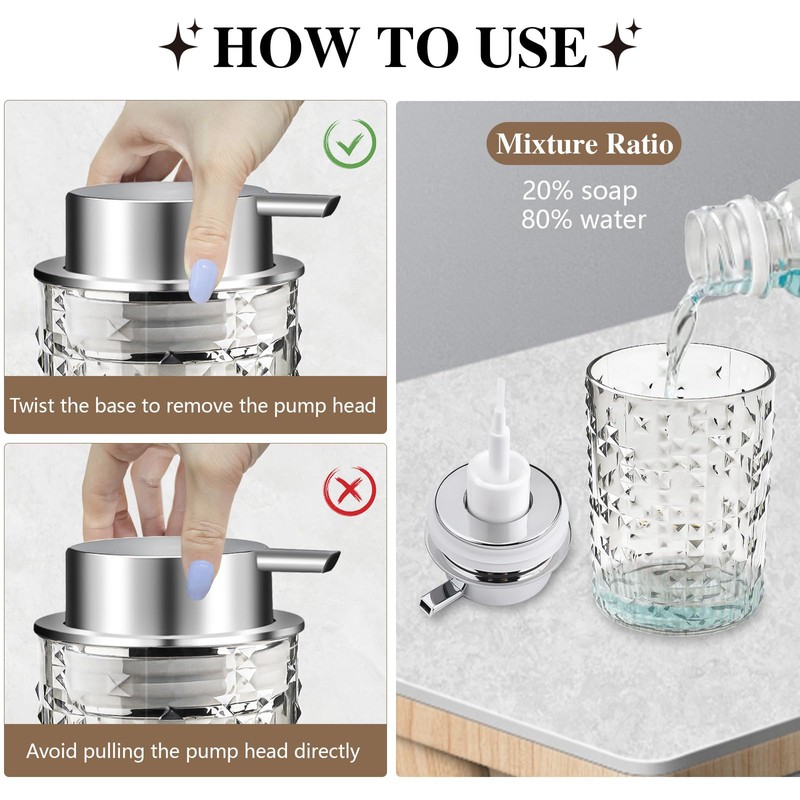 HOW TO USE

Twist the base to remove the pump head

Avoid pulling the pump head directly

Mixture Ratio

20% soap
80% water