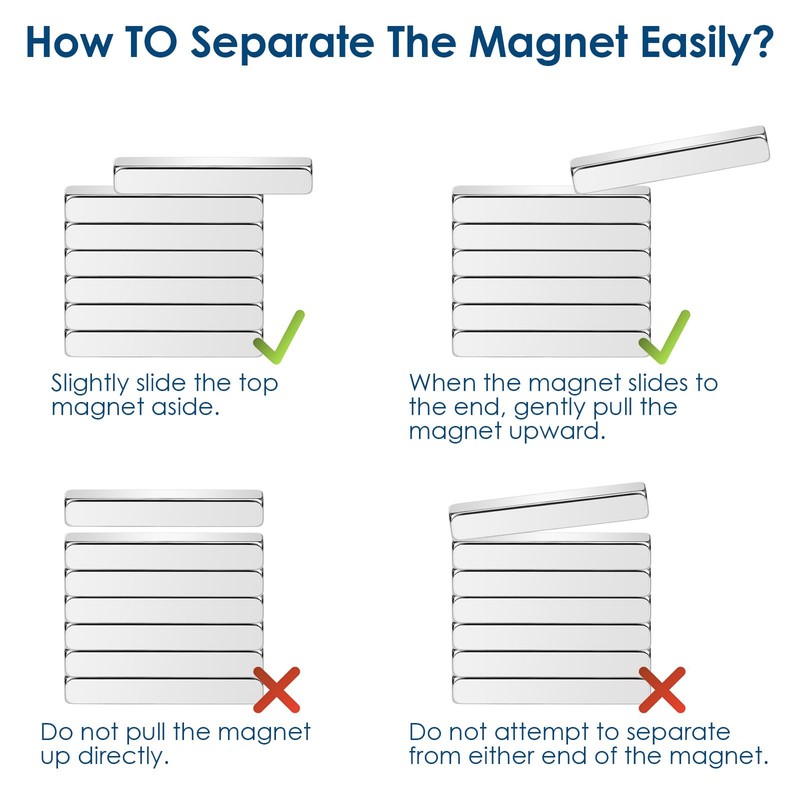 How TO Separate The Magnet Easily?

Slightly slide the top magnet aside.

When the magnet slides to the end, gently pull the magnet upward.

Do not pull the magnet up directly.

Do not attempt to separate from either end of the magnet.