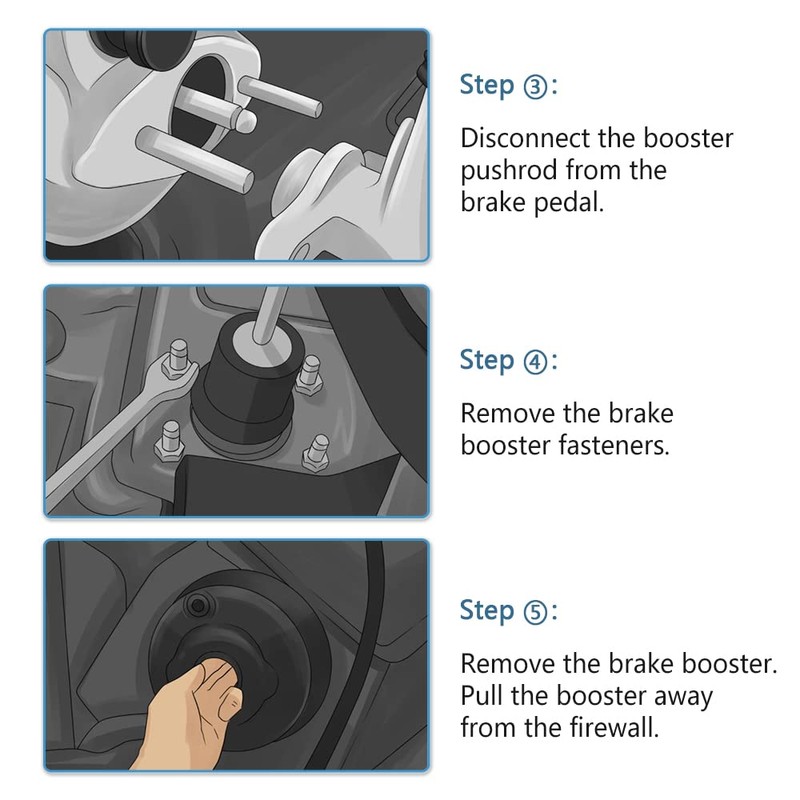 Step ③:

Disconnect the booster pushrod from the brake pedal.

Step ④:

Remove the brake booster fasteners.

Step ⑤:

Remove the brake booster. Pull the booster away from the firewall.