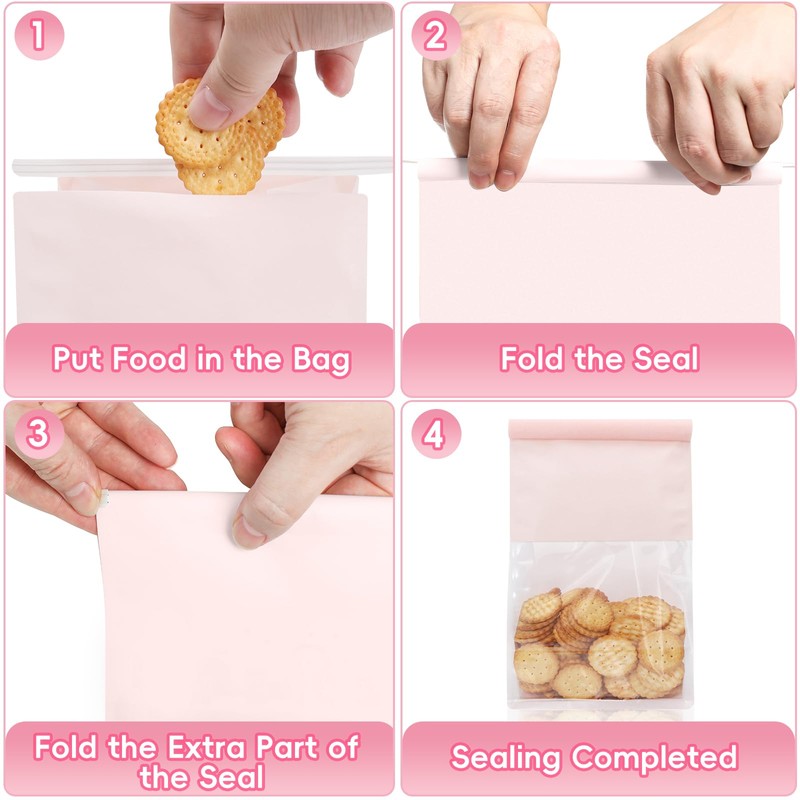 1

Put Food in the Bag

2

Fold the Seal

3

Fold the Extra Part of the Seal

4

Sealing Completed