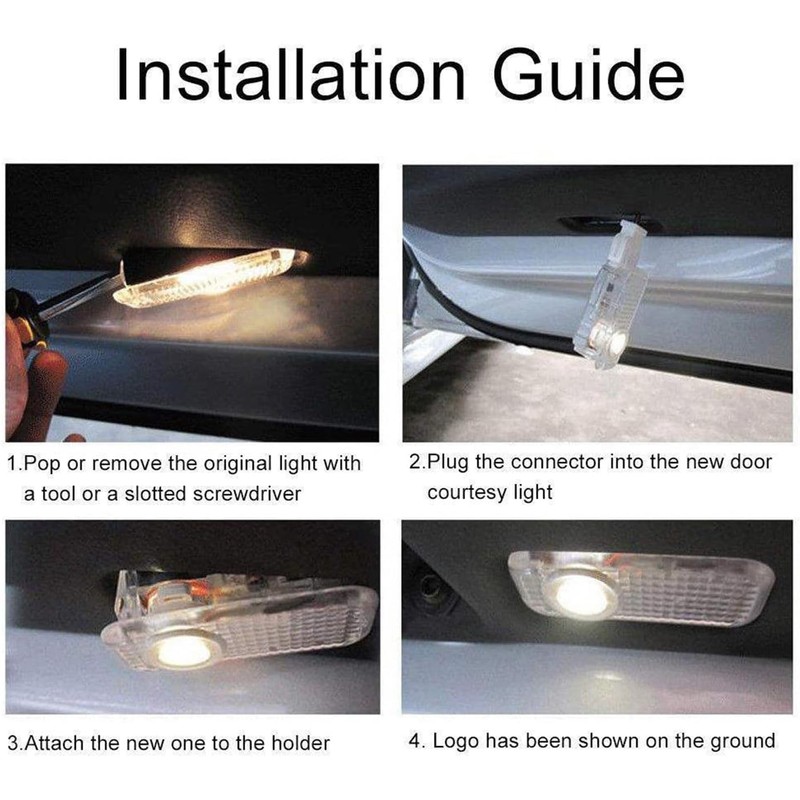 Installation Guide

1.Pop or remove the original light with a tool or a slotted screwdriver

2.Plug the connector into the new door courtesy light

3.Attach the new one to the holder

4. Logo has been shown on the ground