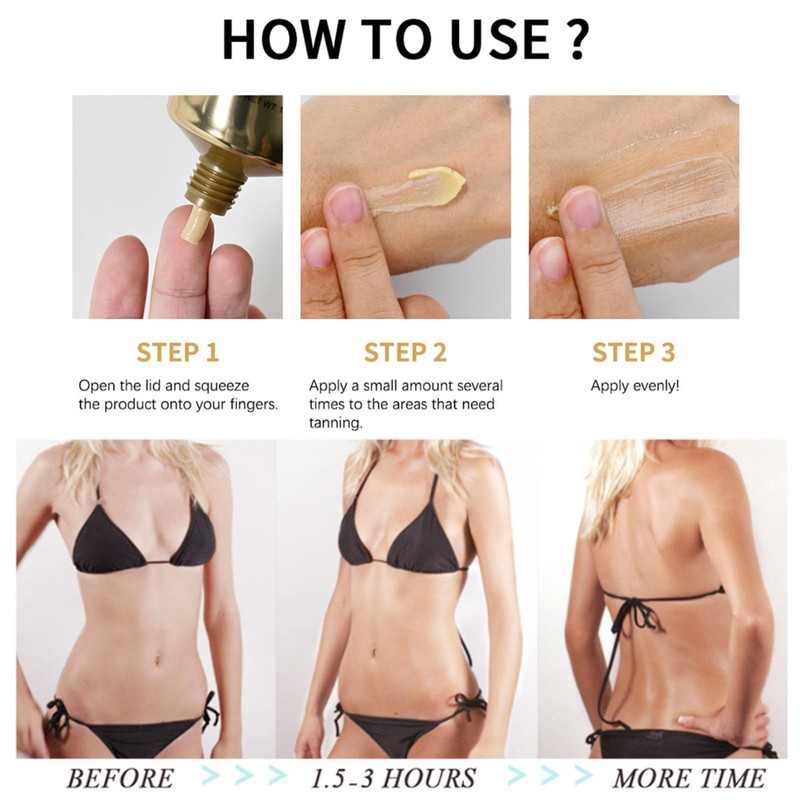 HOW TO USE ?

NET WT

STEP 1
Open the lid and squeeze the product onto your fingers.

STEP 2
Apply a small amount several times to the areas that need tanning.

STEP 3
Apply evenly!

BEFORE > > > 1.5-3 HOURS > > > MORE TIME