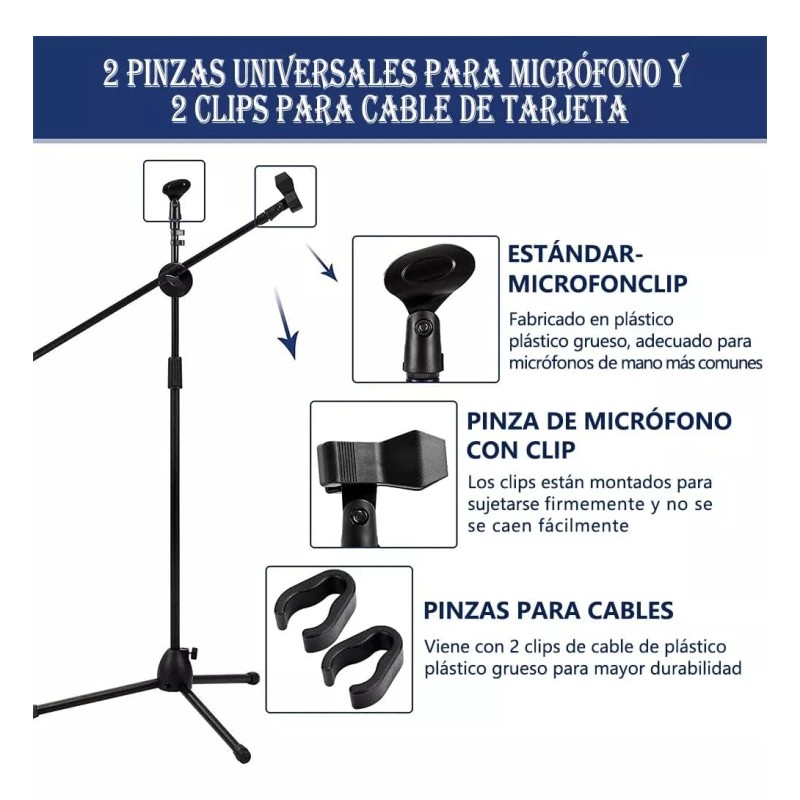 2 PINZAS UNIVERSALES PARA MICRÓFONO Y 2 CLIPS PARA CABLE DE TARJETA

ESTÁNDAR-MICROFONCLIP

Fabricado en plástico plástico grueso, adecuado para micrófonos de mano más comunes

PINZA DE MICRÓFONO CON CLIP

Los clips están montados para sujetarse firmemente y no se se caen fácilmente

PINZAS PARA CABLES

Viene con 2 clips de cable de plástico plástico grueso para mayor durabilidad