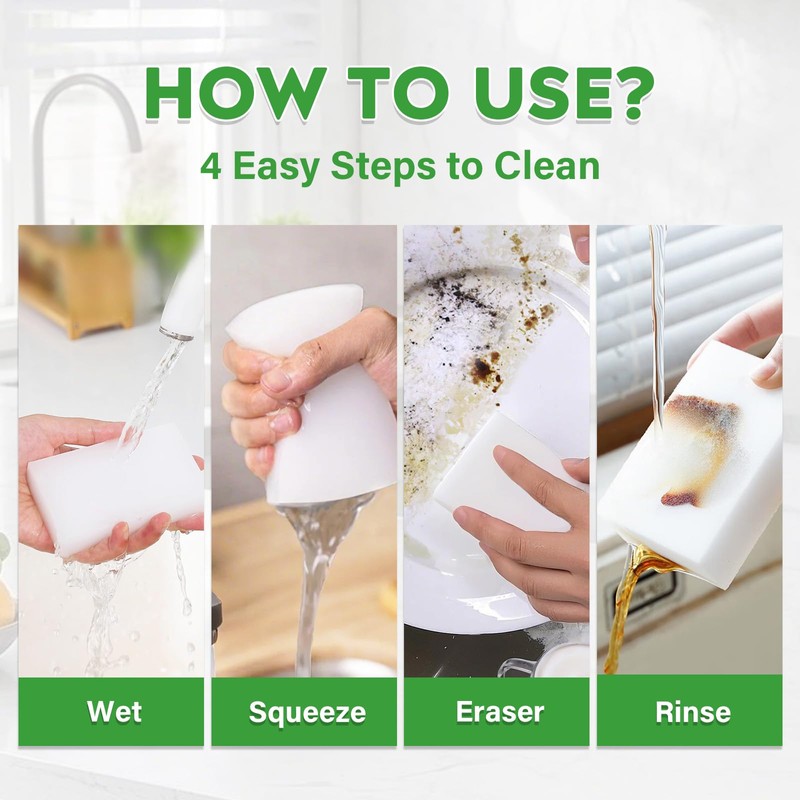 HOW TO USE?
4 Easy Steps to Clean

Wet
Squeeze
Eraser
Rinse