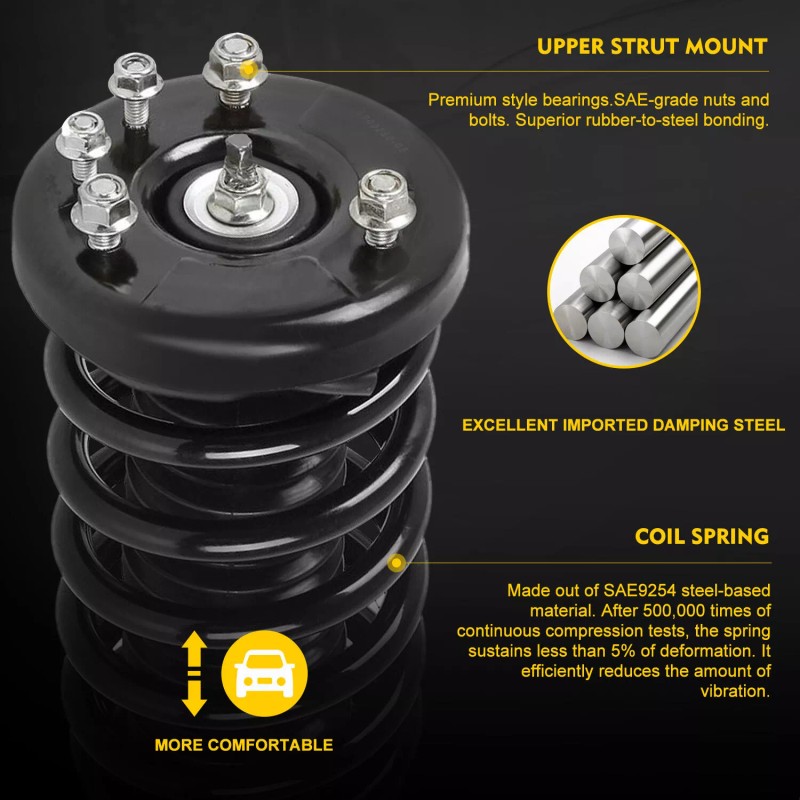 UPPER STRUT MOUNT

Premium style bearings.SAE-grade nuts and bolts. Superior rubber-to-steel bonding.

EXCELLENT IMPORTED DAMPING STEEL

COIL SPRING

Made out of SAE9254 steel-based material. After 500,000 times of continuous compression tests, the spring sustains less than 5% of deformation. It efficiently reduces the amount of vibration.

MORE COMFORTABLE