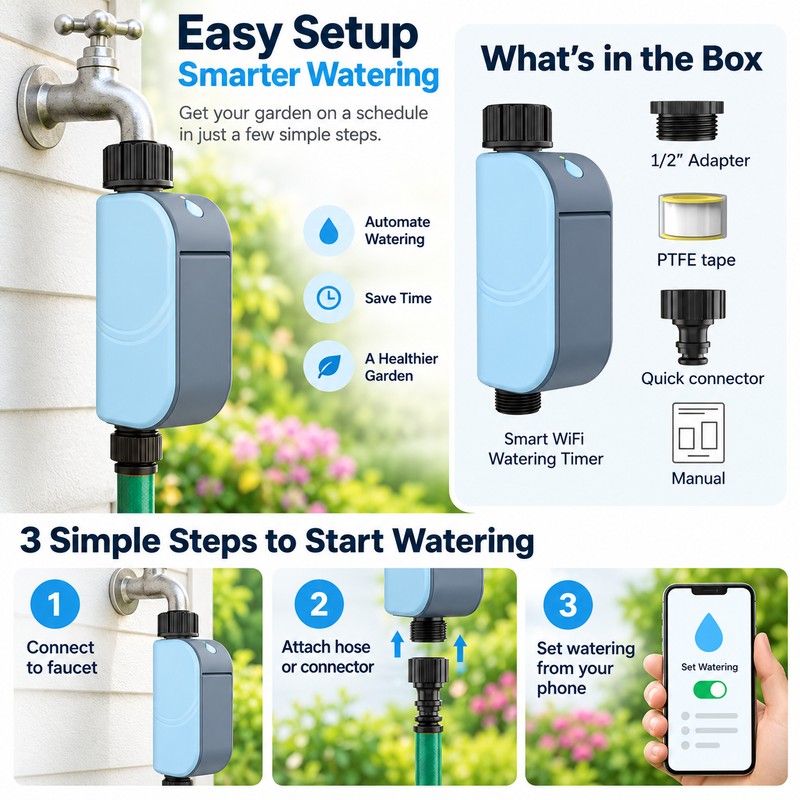 Easy Setup
Smarter Watering

Get your garden on a schedule in just a few simple steps.

Automate Watering

Save Time

A Healthier Garden

What's in the Box

Smart WiFi Watering Timer

1/2" Adapter

PTFE tape

Quick connector

Manual

3 Simple Steps to Start Watering

1
Connect to faucet

2
Attach hose or connector

3
Set watering from your phone

Set Watering