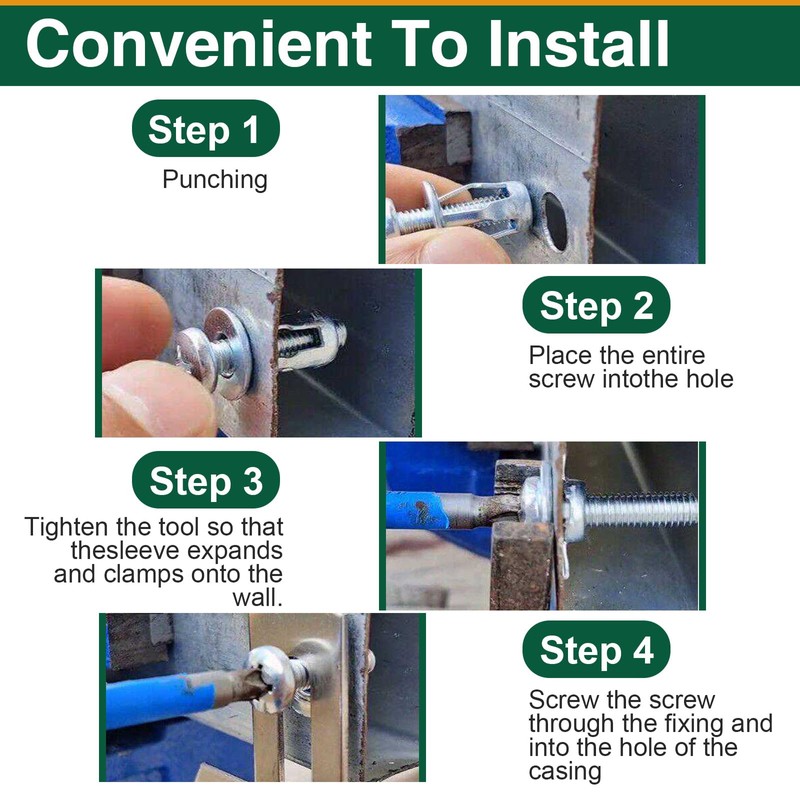 Convenient To Install

Step 1

Punching

Step 2

Place the entire screw intothe hole

Step 3

Tighten the tool so that thesleeve expands and clamps onto the wall.

Step 4

Screw the screw through the fixing and into the hole of the casing