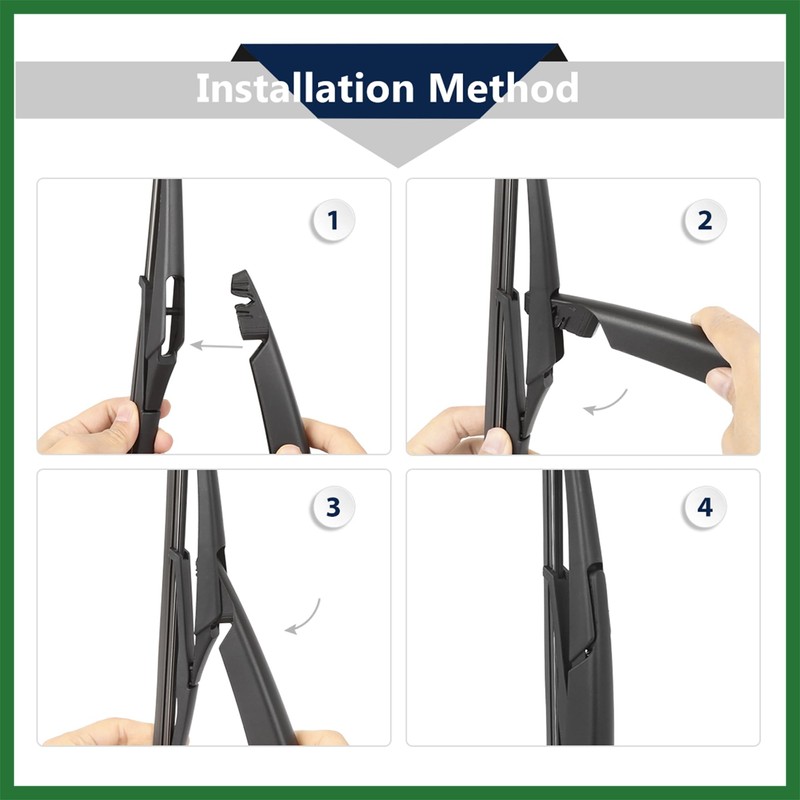 Installation Method

1

2

3

4