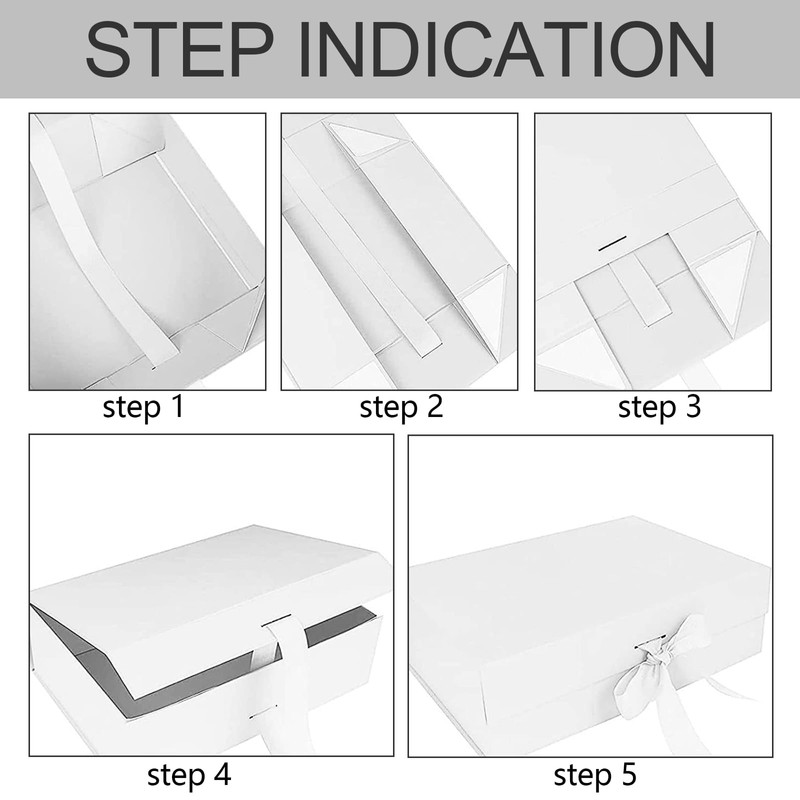 STEP INDICATION

step 1

step 2

step 3

step 4

step 5