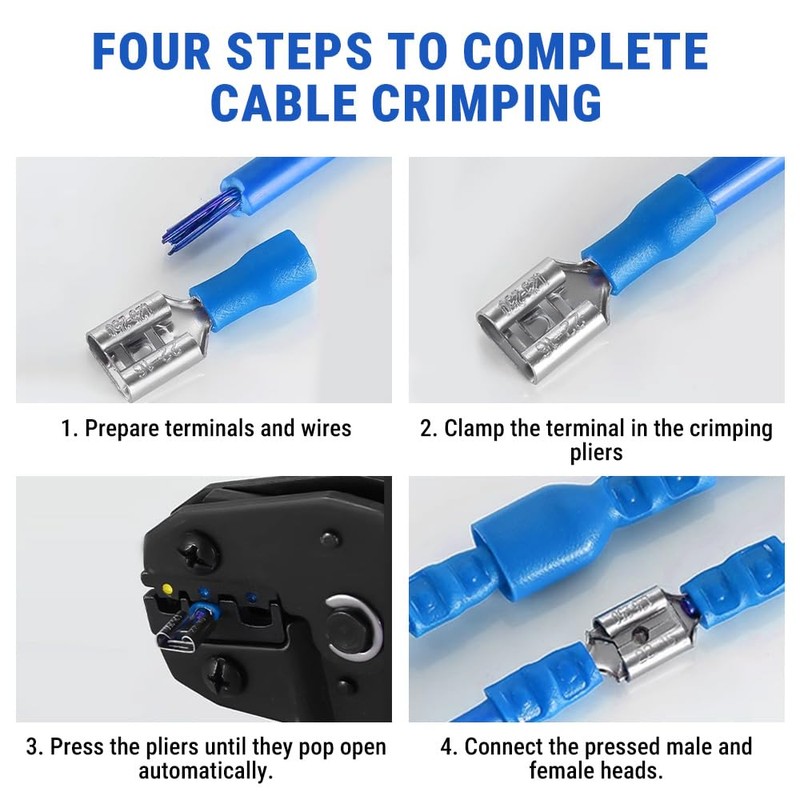 FOUR STEPS TO COMPLETE CABLE CRIMPING

1. Prepare terminals and wires

2. Clamp the terminal in the crimping pliers

3. Press the pliers until they pop open automatically.

4. Connect the pressed male and female heads.