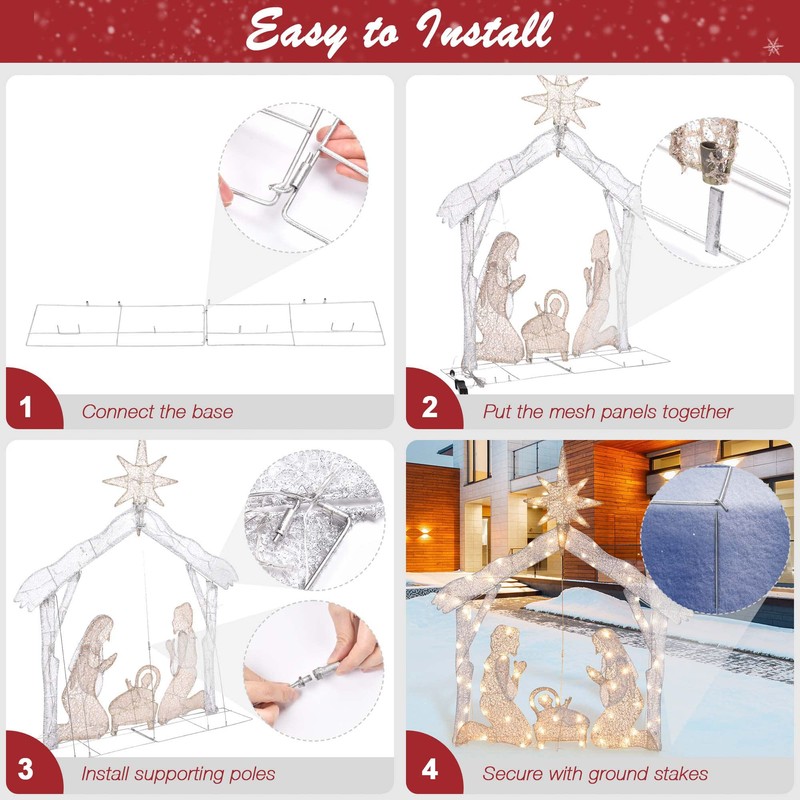 Easy to Install

1 Connect the base

2 Put the mesh panels together

3 Install supporting poles

4 Secure with ground stakes