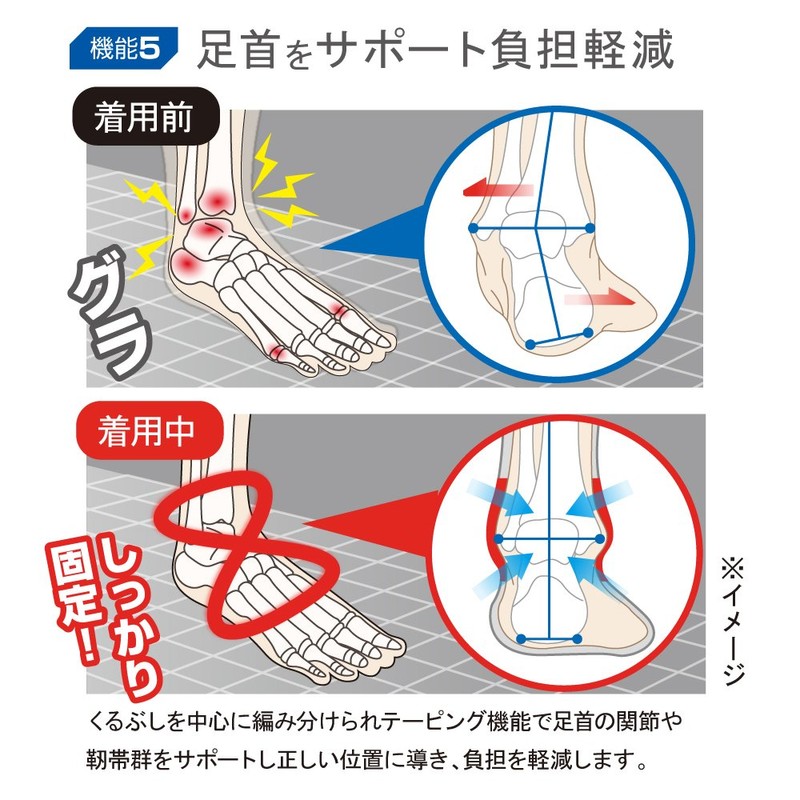 機能5 足首をサポート負担軽減

着用前

グラ

着用中

しっかり固定!

※イメージ

くるぶしを中心に編み分けられテーピング機能で足首の関節や靭帯群をサポートし正しい位置に導き、負担を軽減します。