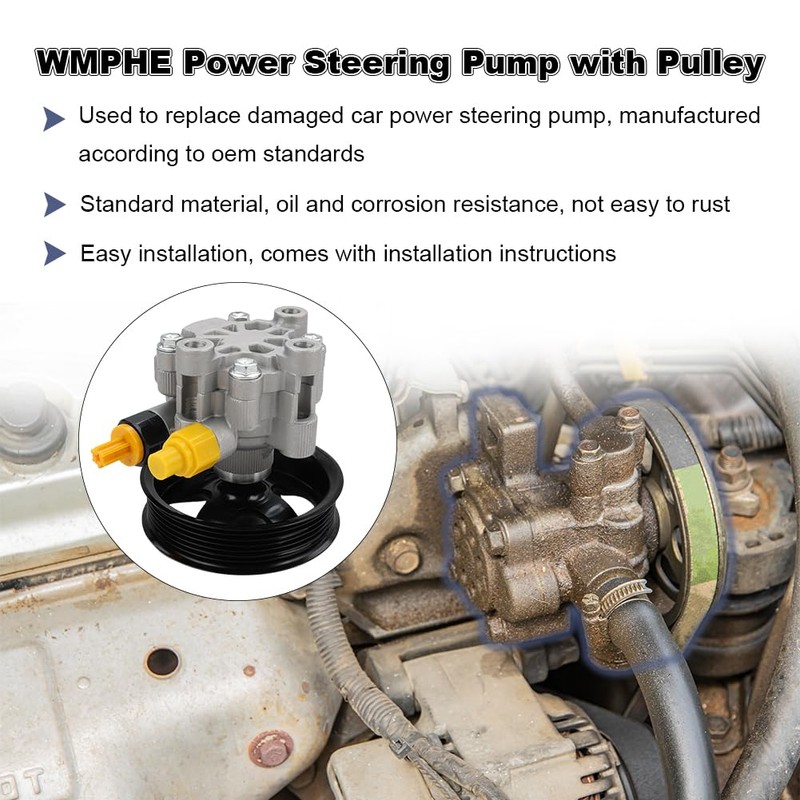 WMPHE Power Steering Pump with Pulley

Used to replace damaged car power steering pump, manufactured according to oem standards

Standard material, oil and corrosion resistance, not easy to rust

Easy installation, comes with installation instructions