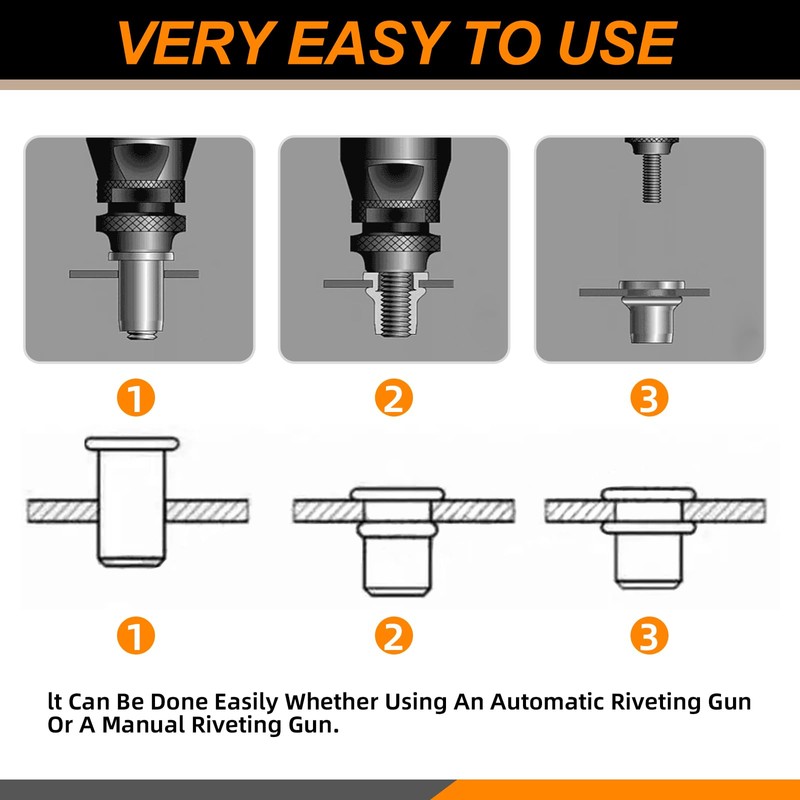 VERY EASY TO USE

1

2

3

1

2

3

lt Can Be Done Easily Whether Using An Automatic Riveting Gun Or A Manual Riveting Gun.