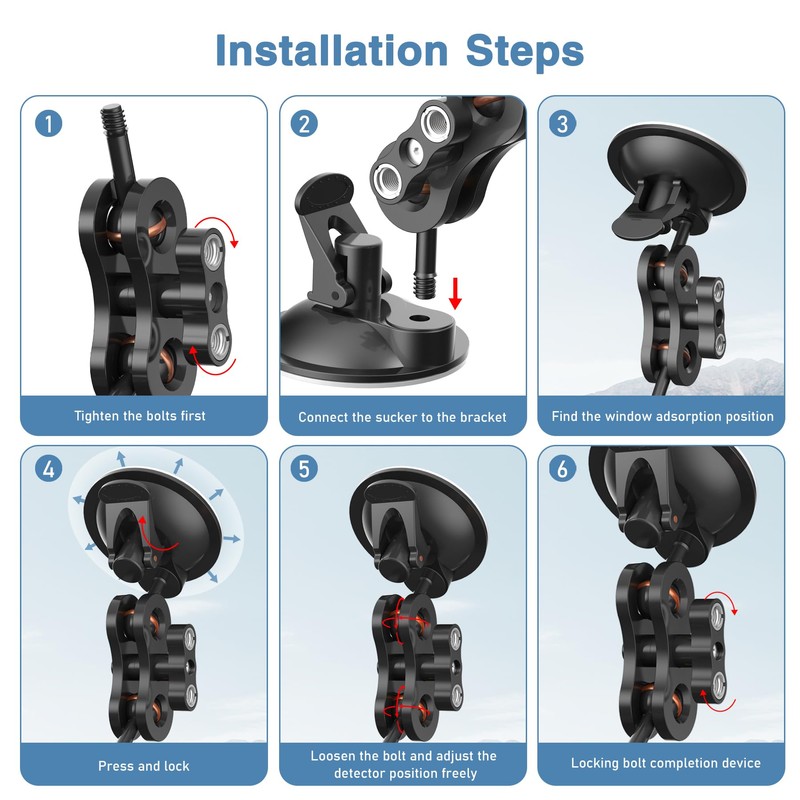 Installation Steps

1

Tighten the bolts first

2

Connect the sucker to the bracket

3

Find the window adsorption position

4

Press and lock

5

Loosen the bolt and adjust the detector position freely

6

Locking bolt completion device