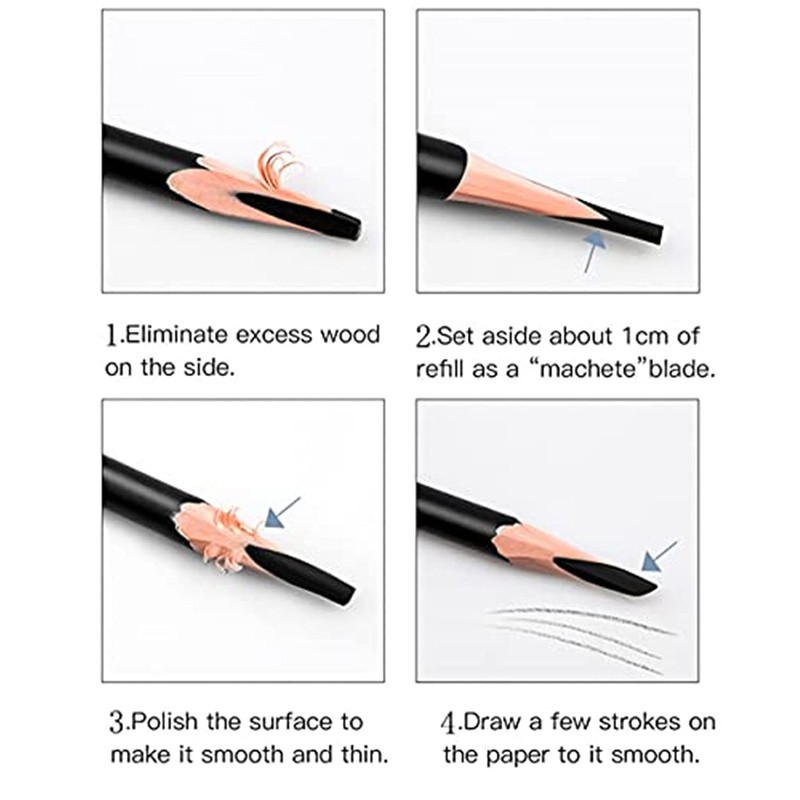 1.Eliminate excess wood on the side.

2.Set aside about 1cm of refill as a “machete”blade.

3.Polish the surface to make it smooth and thin.

4.Draw a few strokes on the paper to it smooth.