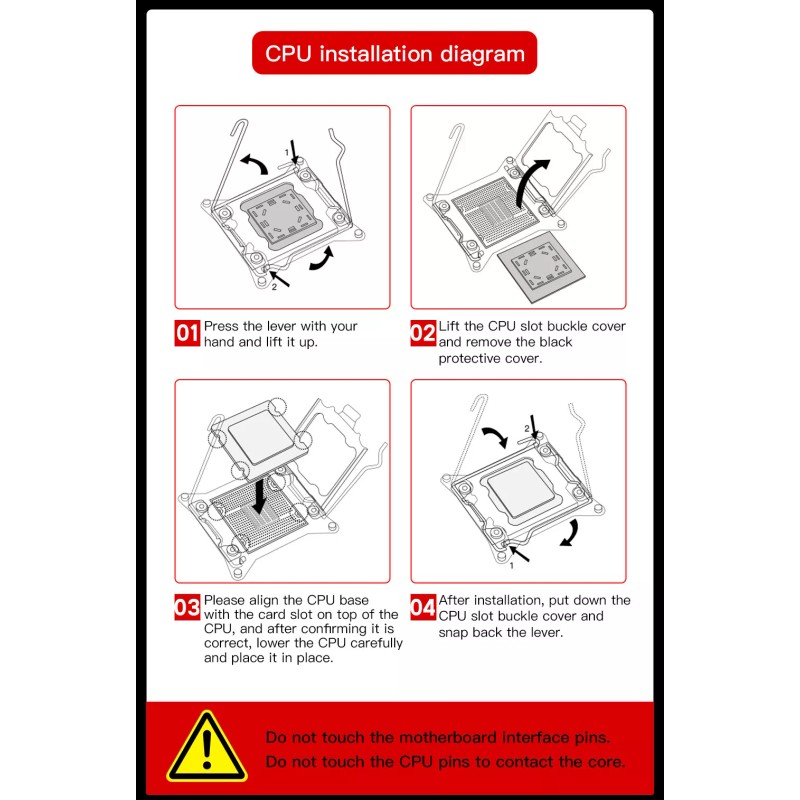 CPU installation diagram

1

2

01 Press the lever with your hand and lift it up.

02 Lift the CPU slot buckle cover and remove the black protective cover.

2

1

03 Please align the CPU base with the card slot on top of the CPU, and after confirming it is correct, lower the CPU carefully and place it in place.

04 After installation, put down the CPU slot buckle cover and snap back the lever.

Do not touch the motherboard interface pins.
Do not touch the CPU pins to contact the core.