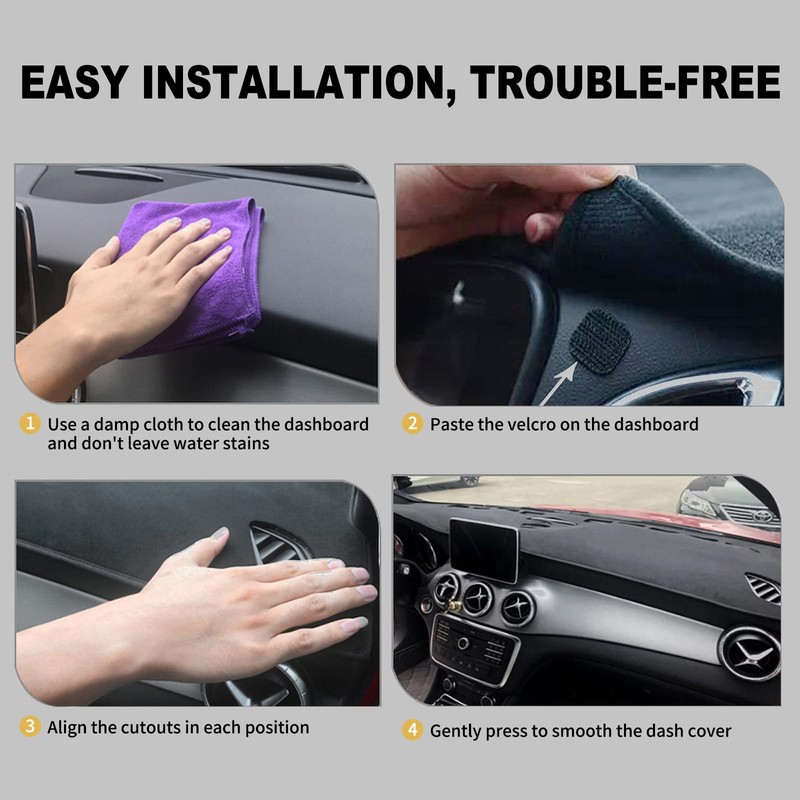 EASY INSTALLATION, TROUBLE-FREE

1 Use a damp cloth to clean the dashboard and don't leave water stains

2 Paste the velcro on the dashboard

3 Align the cutouts in each position

4 Gently press to smooth the dash cover