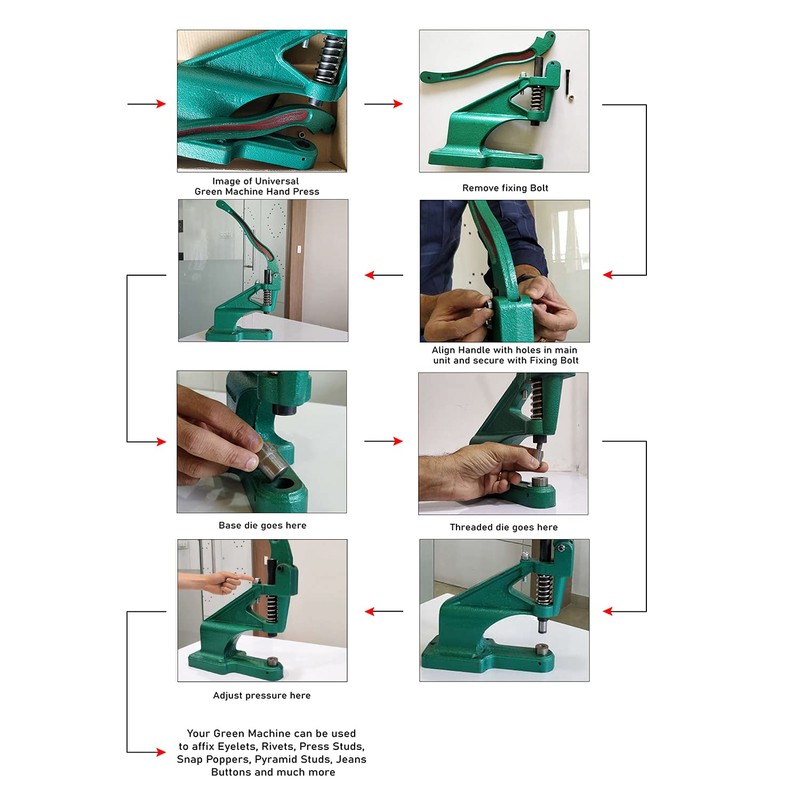 Image of Universal Green Machine Hand Press

Remove fixing Bolt

Align Handle with holes in main unit and secure with Fixing Bolt

Base die goes here

Threaded die goes here

Adjust pressure here

Your Green Machine can be used to affix Eyelets, Rivets, Press Studs, Snap Poppers, Pyramid Studs, Jeans Buttons and much more