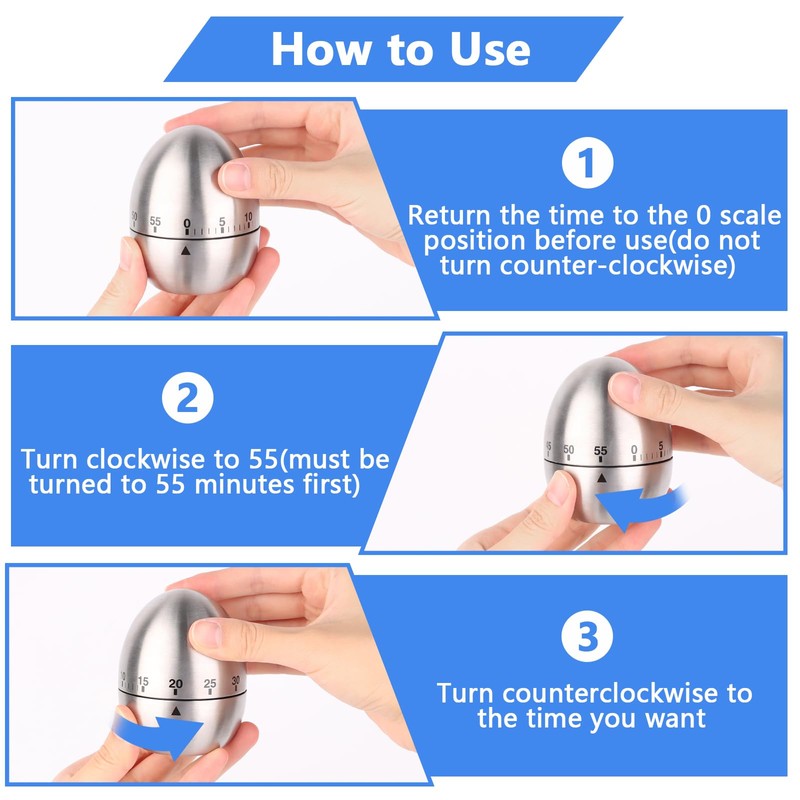 How to Use

50 55 0 5 10

1
Return the time to the 0 scale position before use(do not turn counter-clockwise)

2
Turn clockwise to 55(must be turned to 55 minutes first)

45 50 55 0 5

10 15 20 25 30

3
Turn counterclockwise to the time you want