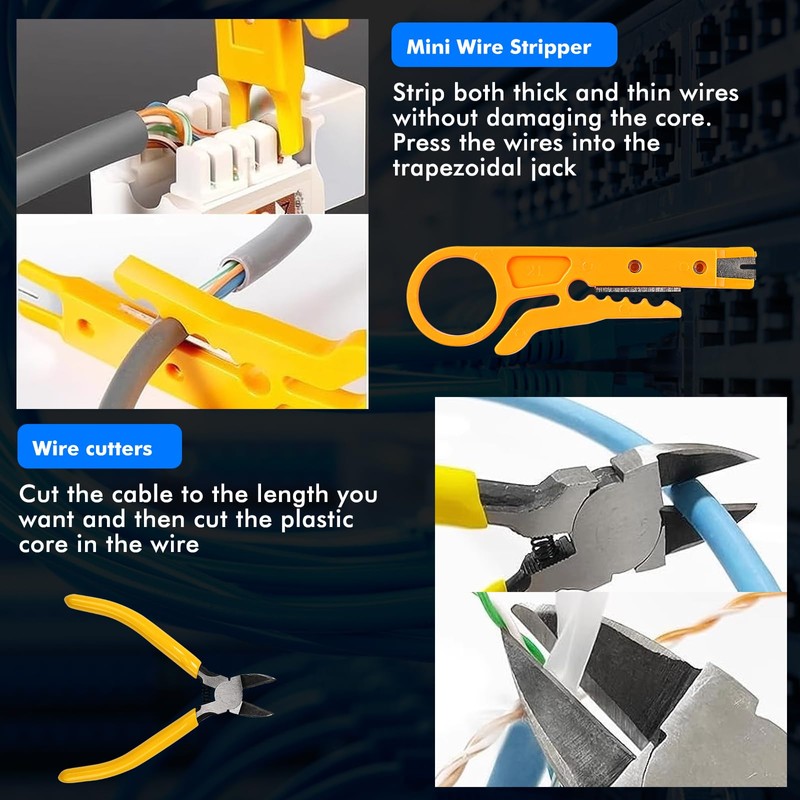 Mini Wire Stripper

Strip both thick and thin wires without damaging the core. Press the wires into the trapezoidal jack

Wire cutters

Cut the cable to the length you want and then cut the plastic core in the wire