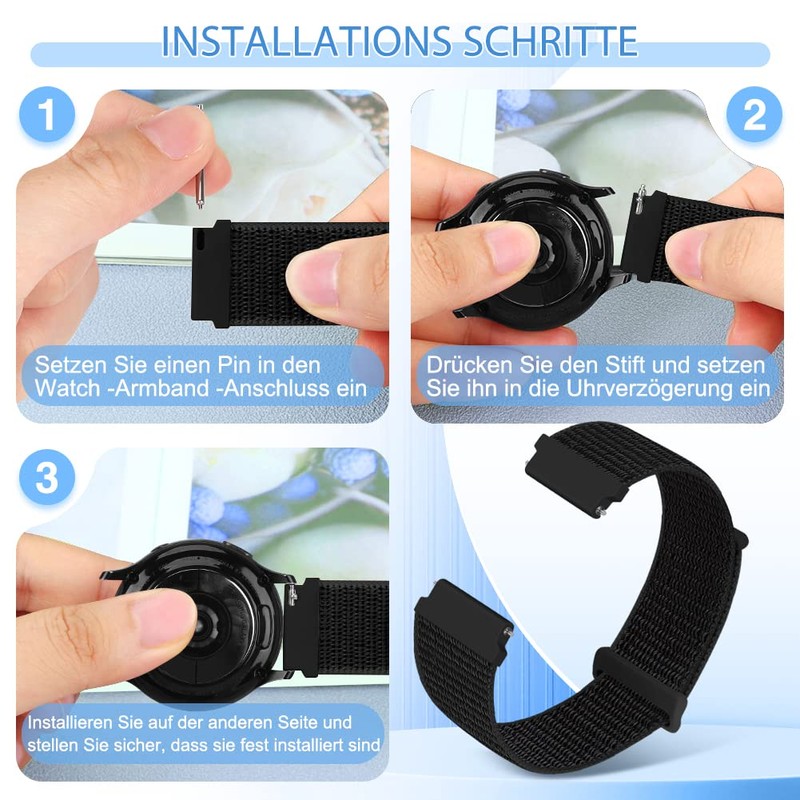 INSTALLATIONS SCHRITTE

1

Setzen Sie einen Pin in den Watch -Armband -Anschluss ein

2

Drücken Sie den Stift und setzen Sie ihn in die Uhrverzögerung ein

3

Installieren Sie auf der anderen Seite und stellen Sie sicher, dass sie fest installiert sind