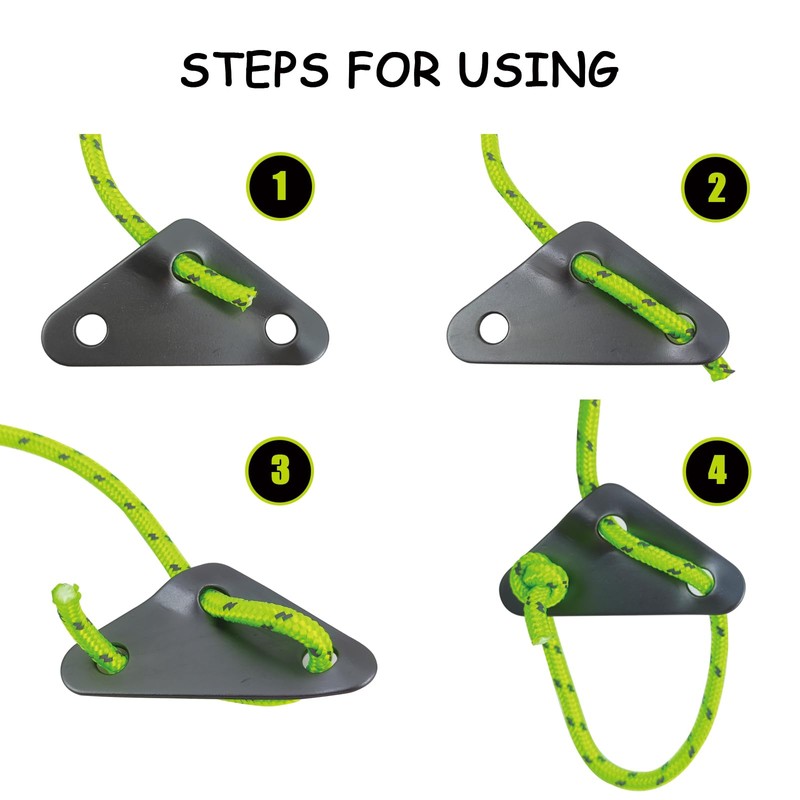 STEPS FOR USING

1

2

3

4