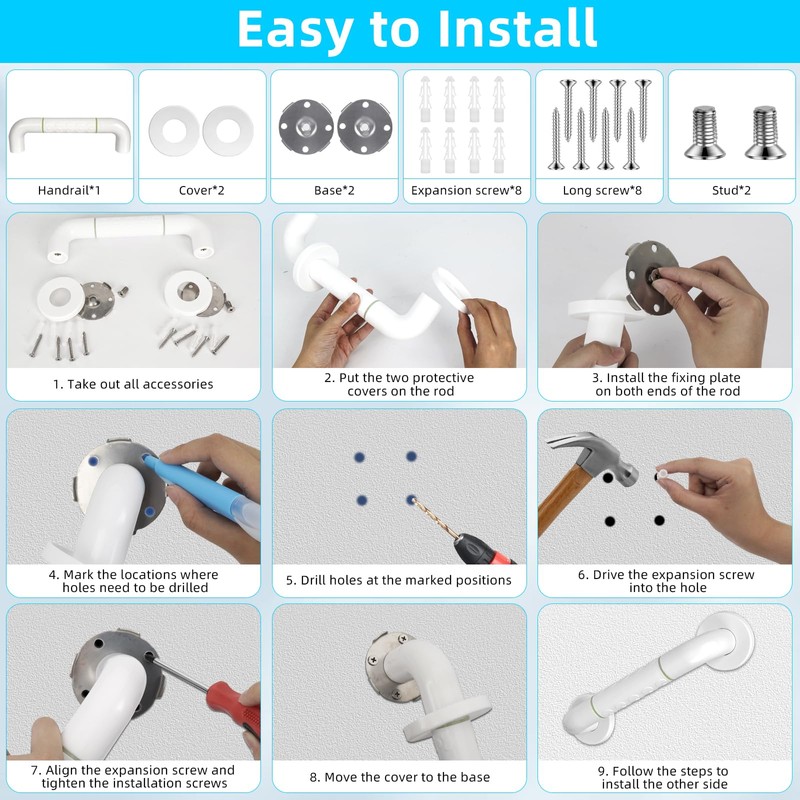 Easy to Install

Handrail*1

Cover*2

Base*2

Expansion screw*8

Long screw*8

Stud*2

1. Take out all accessories

2. Put the two protective covers on the rod

3. Install the fixing plate on both ends of the rod

4. Mark the locations where holes need to be drilled

5. Drill holes at the marked positions

6. Drive the expansion screw into the hole

7. Align the expansion screw and tighten the installation screws

8. Move the cover to the base

9. Follow the steps to install the other side