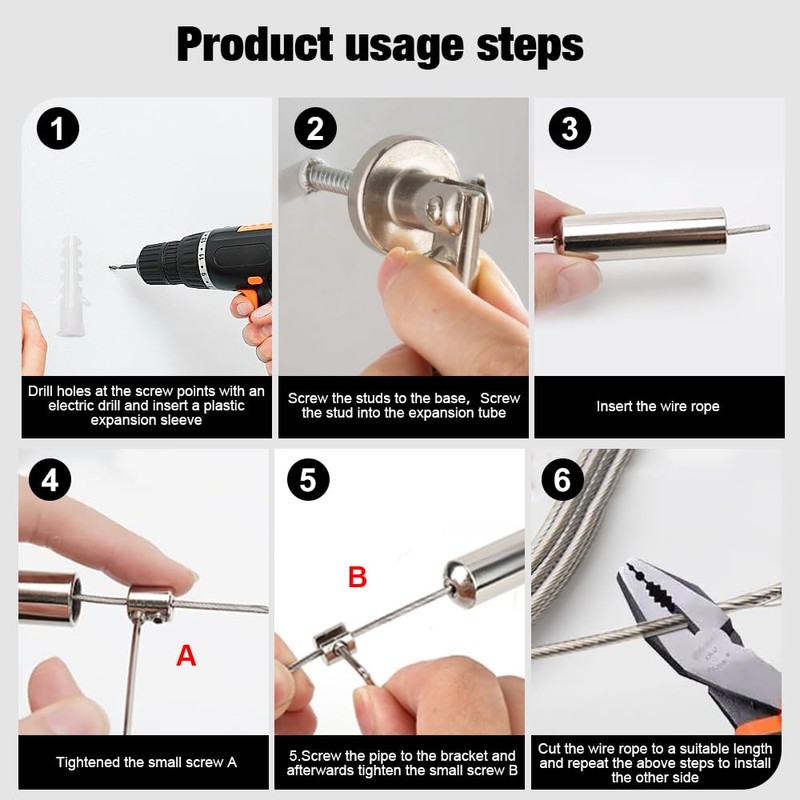 Product usage steps

1

Drill holes at the screw points with an electric drill and insert a plastic expansion sleeve

2

Screw the studs to the base, Screw the stud into the expansion tube

3

Insert the wire rope

4

A

Tightened the small screw A

5

B

5.Screw the pipe to the bracket and afterwards tighten the small screw B

6

Cut the wire rope to a suitable length and repeat the above steps to install the other side