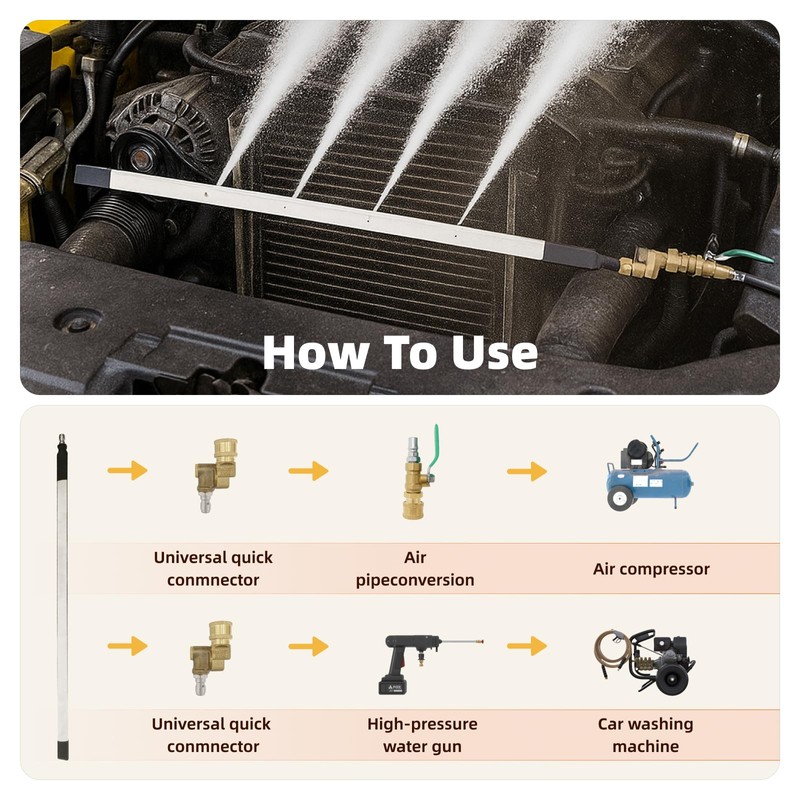 How To Use

Universal quick conmnector

Air pipeconversion

Air compressor

Universal quick conmnector

High-pressure water gun

Car washing machine