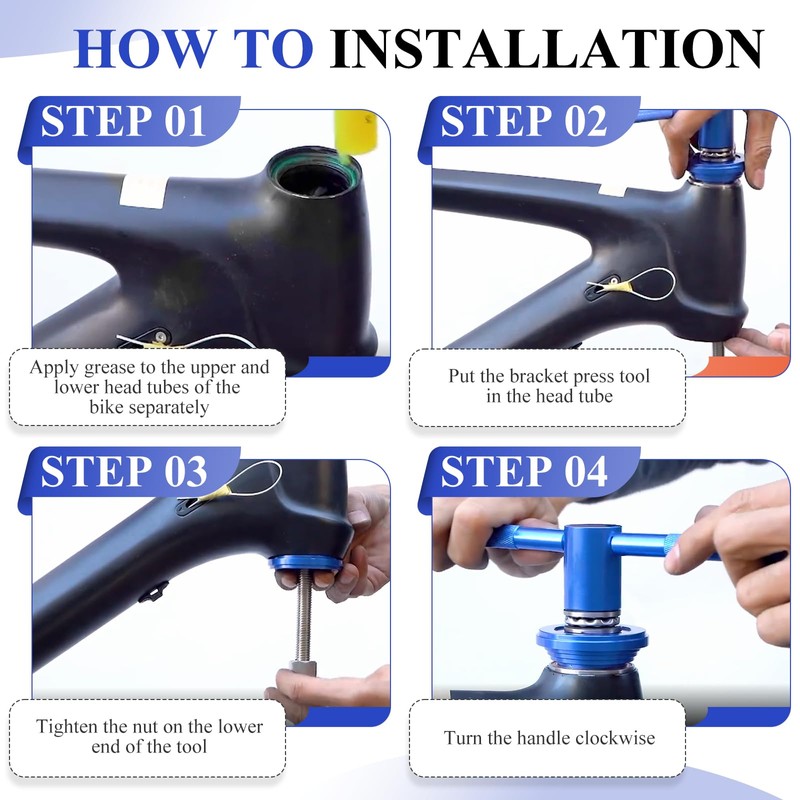 HOW TO INSTALLATION

STEP 01

Apply grease to the upper and lower head tubes of the bike separately

STEP 02

Put the bracket press tool in the head tube

STEP 03

Tighten the nut on the lower end of the tool

STEP 04

Turn the handle clockwise