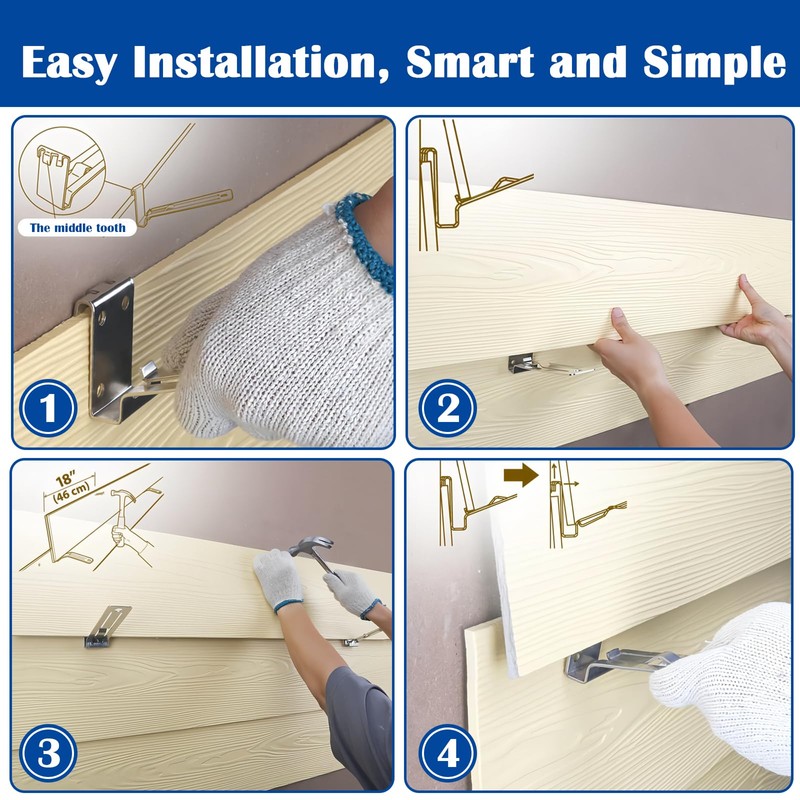 Easy Installation, Smart and Simple

The middle tooth

1

2

18"
(46 cm)

3

4