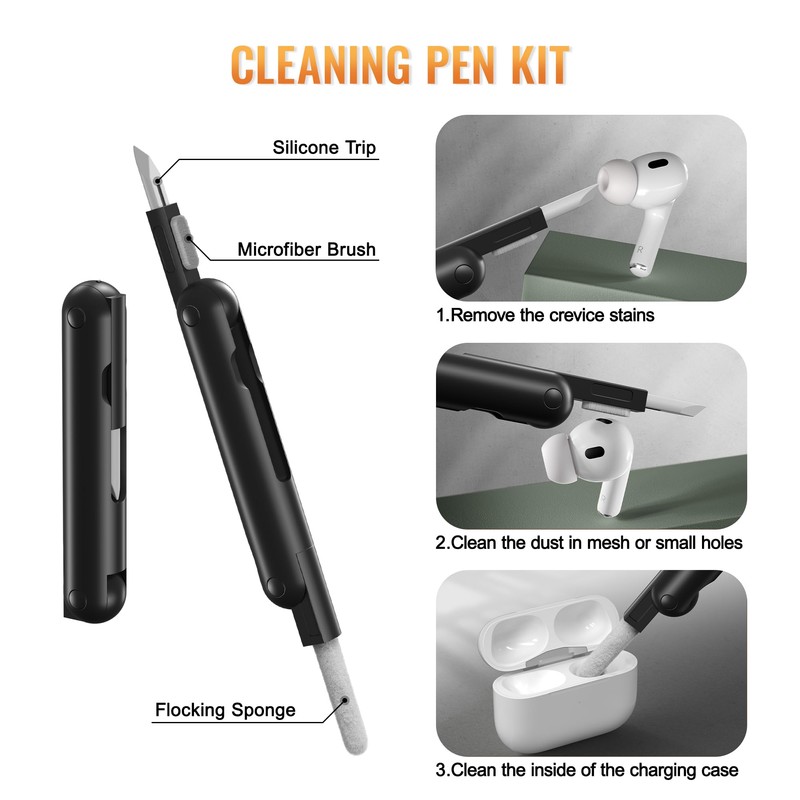 CLEANING PEN KIT

Silicone Trip

Microfiber Brush

Flocking Sponge

1.Remove the crevice stains

2.Clean the dust in mesh or small holes

3.Clean the inside of the charging case