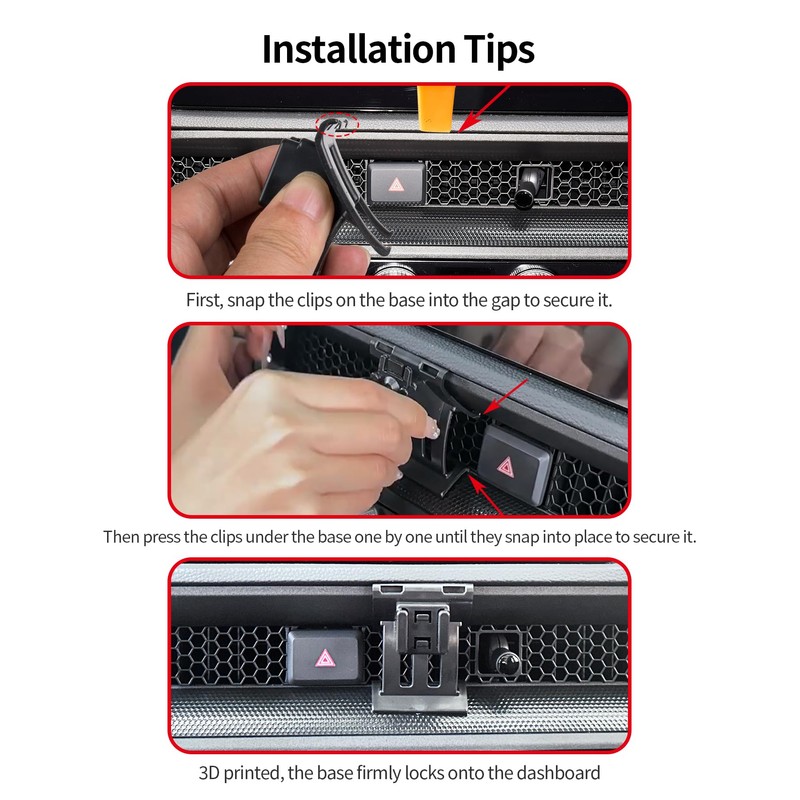 Installation Tips

First, snap the clips on the base into the gap to secure it.

Then press the clips under the base one by one until they snap into place to secure it.

3D printed, the base firmly locks onto the dashboard