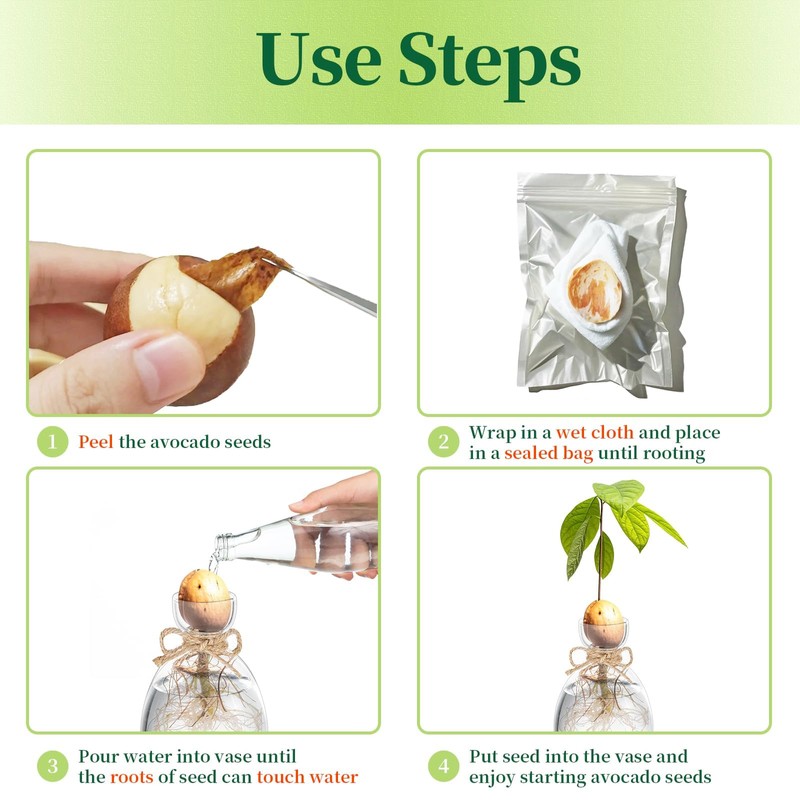 Use Steps

1 Peel the avocado seeds

2 Wrap in a wet cloth and place in a sealed bag until rooting

3 Pour water into vase until the roots of seed can touch water

4 Put seed into the vase and enjoy starting avocado seeds