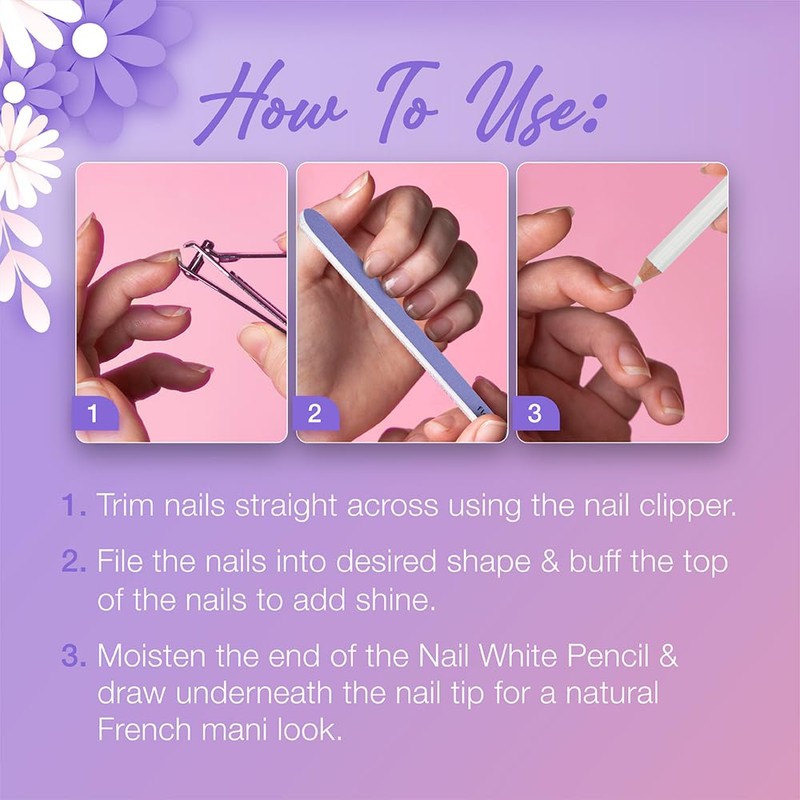 How To Use:

1

2

3

1. Trim nails straight across using the nail clipper.

2. File the nails into desired shape & buff the top of the nails to add shine.

3. Moisten the end of the Nail White Pencil & draw underneath the nail tip for a natural French mani look.