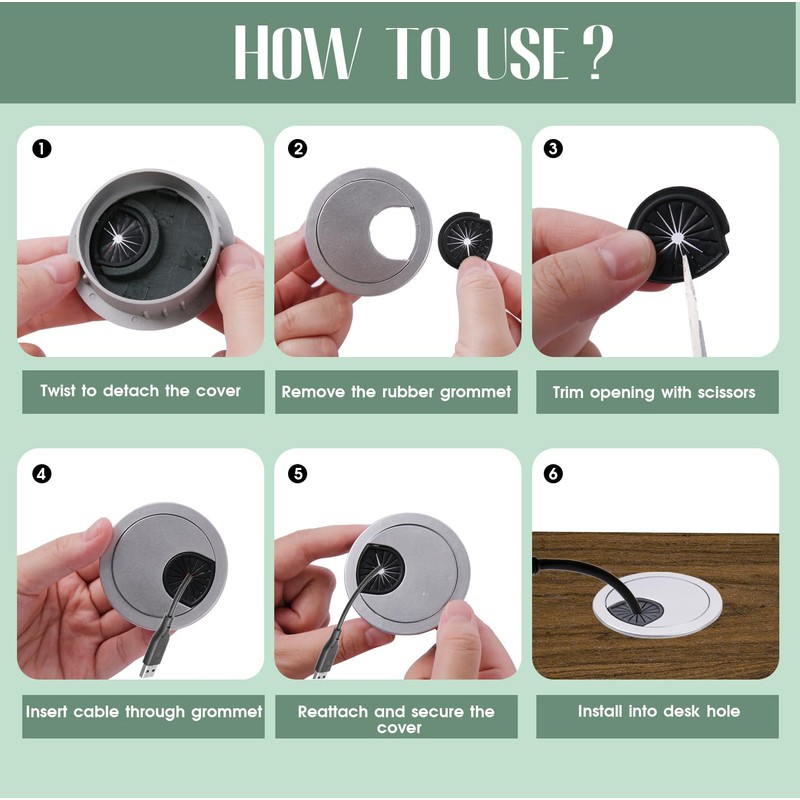 HOW TO USE ?

1

Twist to detach the cover

2

Remove the rubber grommet

3

Trim opening with scissors

4

Insert cable through grommet

5

Reattach and secure the cover

6

Install into desk hole