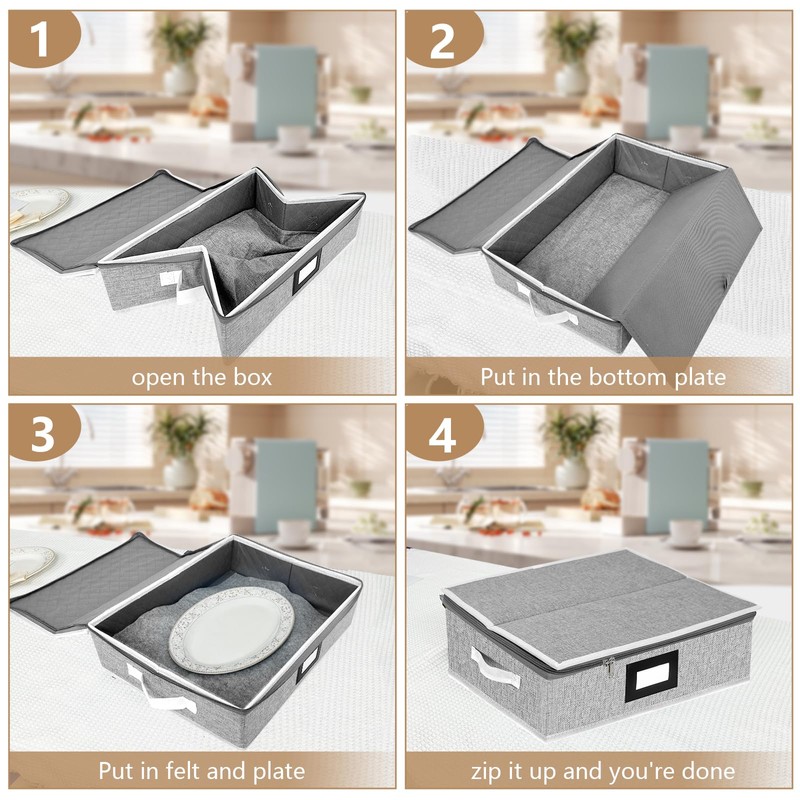 1

open the box

2

Put in the bottom plate

3

Put in felt and plate

4

zip it up and you're done