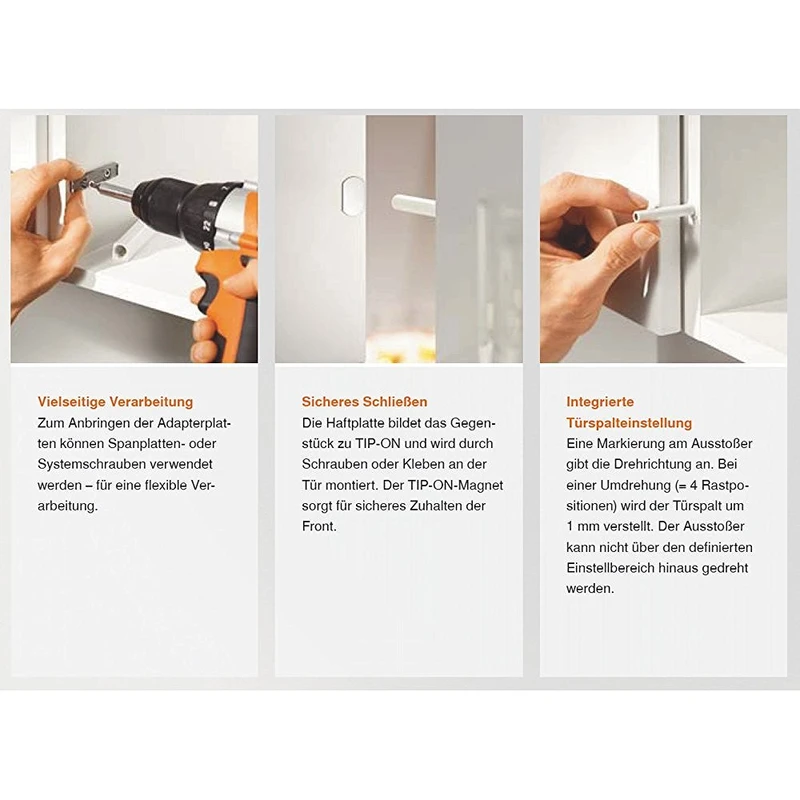 Vielseitige Verarbeitung
Zum Anbringen der Adapterplatten können Spanplatten- oder Systemschrauben verwendet werden – für eine flexible Verarbeitung.

Sicheres Schließen
Die Haftplatte bildet das Gegenstück zu TIP-ON und wird durch Schrauben oder Kleben an der Tür montiert. Der TIP-ON-Magnet sorgt für sicheres Zuhalten der Front.

Integrierte Türspalteinstellung
Eine Markierung am Ausstoßer gibt die Drehrichtung an. Bei einer Umdrehung (= 4 Rastpositionen) wird der Türspalt um 1 mm verstellt. Der Ausstoßer kann nicht über den definierten Einstellbereich hinaus gedreht werden.