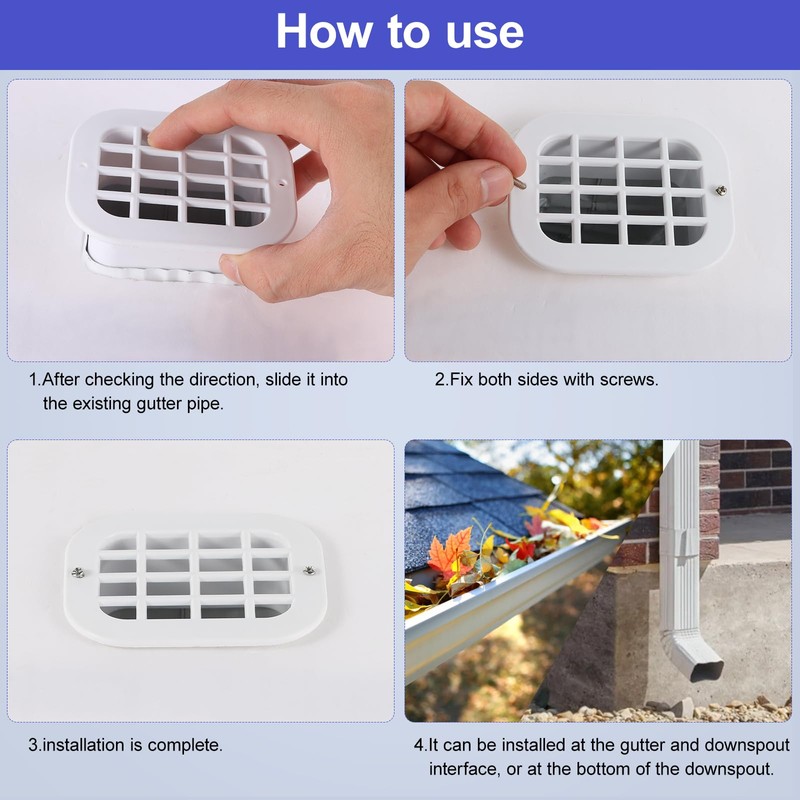 How to use

1.After checking the direction, slide it into the existing gutter pipe.

2.Fix both sides with screws.

3.installation is complete.

4.It can be installed at the gutter and downspout interface, or at the bottom of the downspout.